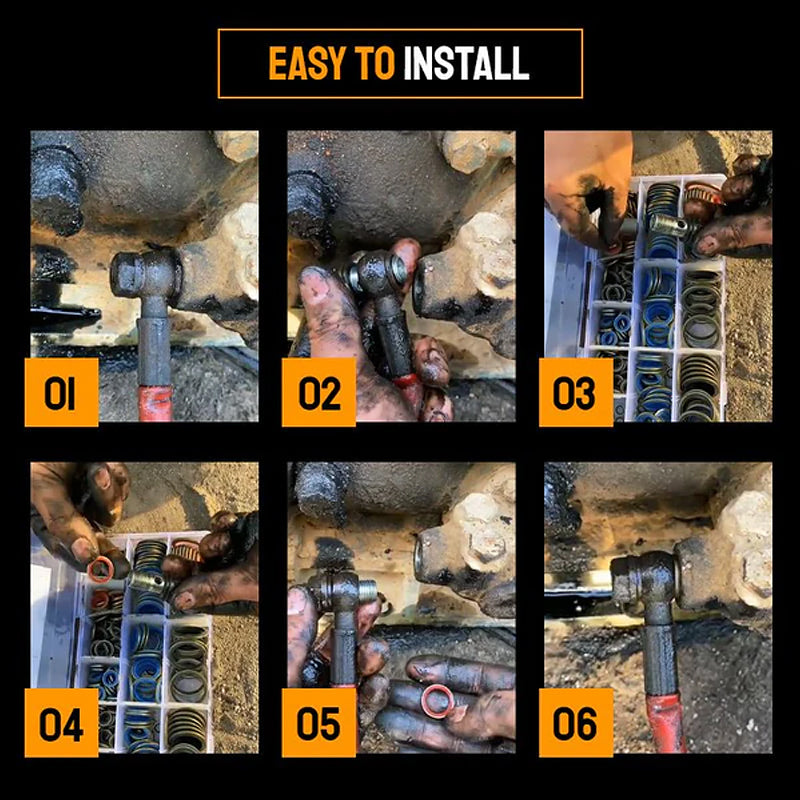 EASY TO INSTALL

01

02

03

04

05

06