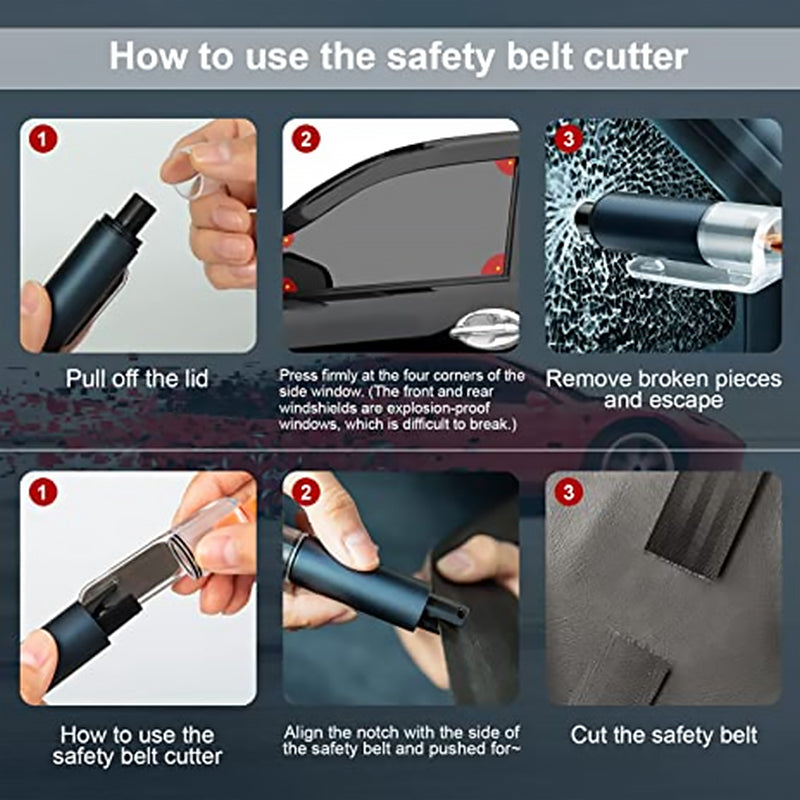 How to use the safety belt cutter

1
Pull off the lid

2
Press firmly at the four corners of the side window. (The front and rear windshields are explosion-proof windows, which is difficult to break.)

3
Remove broken pieces and escape

1
How to use the safety belt cutter

2
Align the notch with the side of the safety belt and pushed for~

3
Cut the safety belt