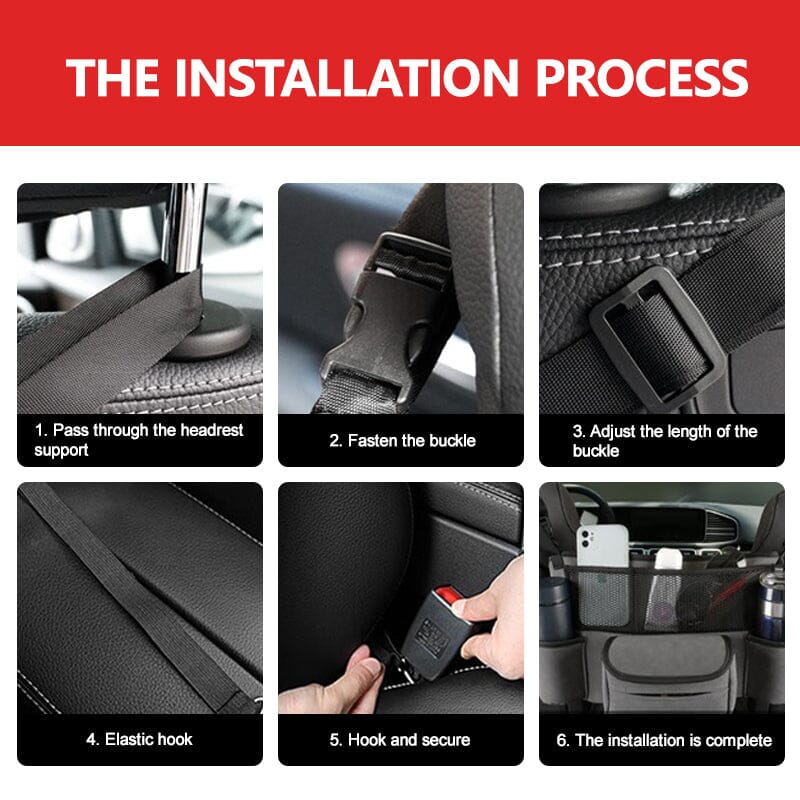 THE INSTALLATION PROCESS

1. Pass through the headrest support

2. Fasten the buckle

3. Adjust the length of the buckle

4. Elastic hook

5. Hook and secure

6. The installation is complete