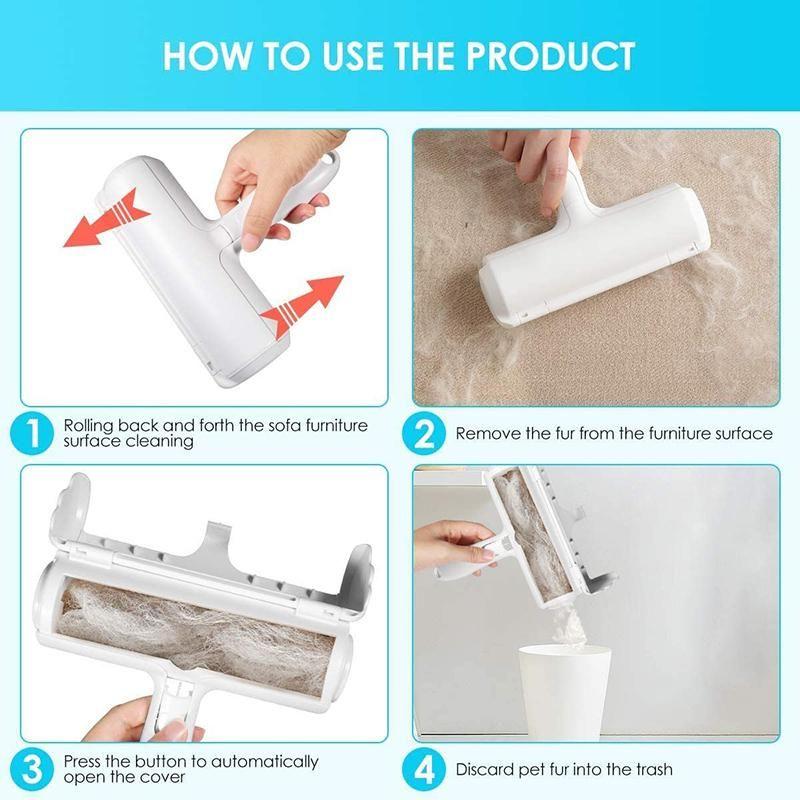 HOW TO USE THE PRODUCT

1 Rolling back and forth the sofa furniture surface cleaning

2 Remove the fur from the furniture surface

3 Press the button to automatically open the cover

4 Discard pet fur into the trash