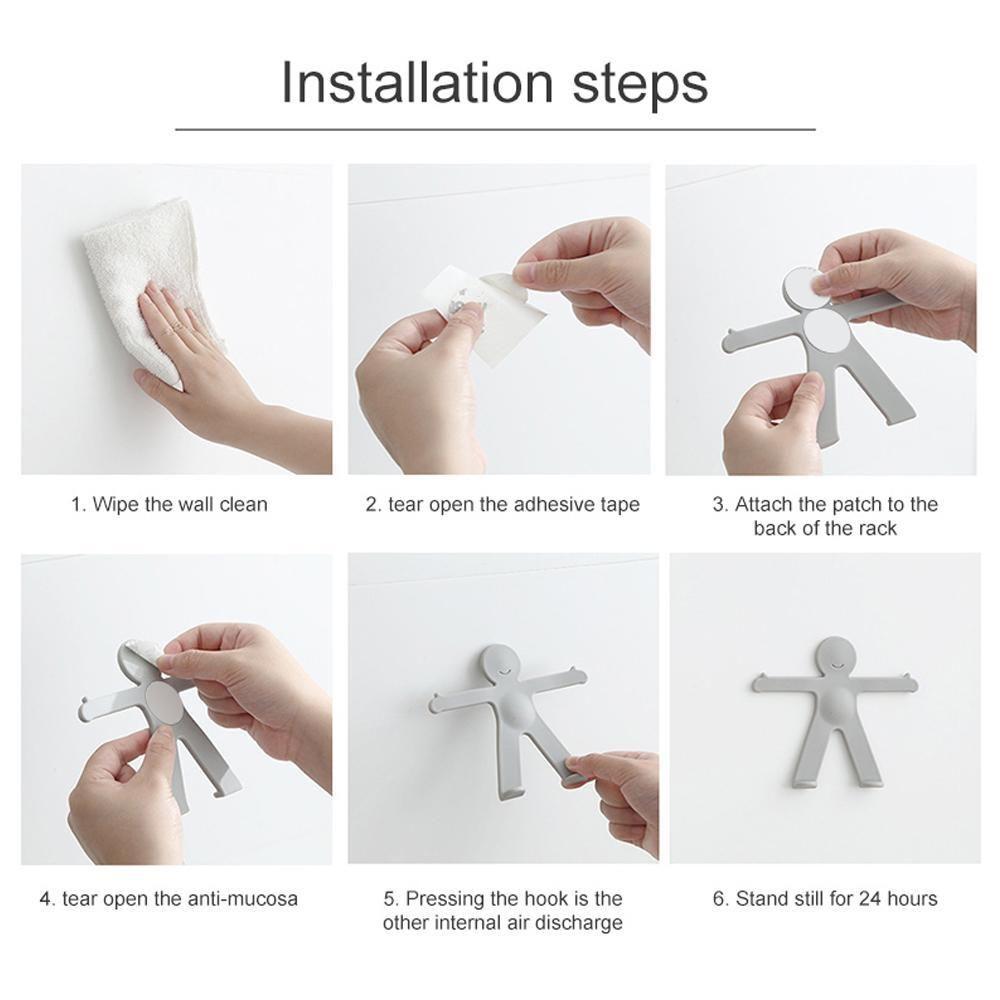 Installation steps

1. Wipe the wall clean

2. tear open the adhesive tape

3. Attach the patch to the back of the rack

4. tear open the anti-mucosa

5. Pressing the hook is the other internal air discharge

6. Stand still for 24 hours