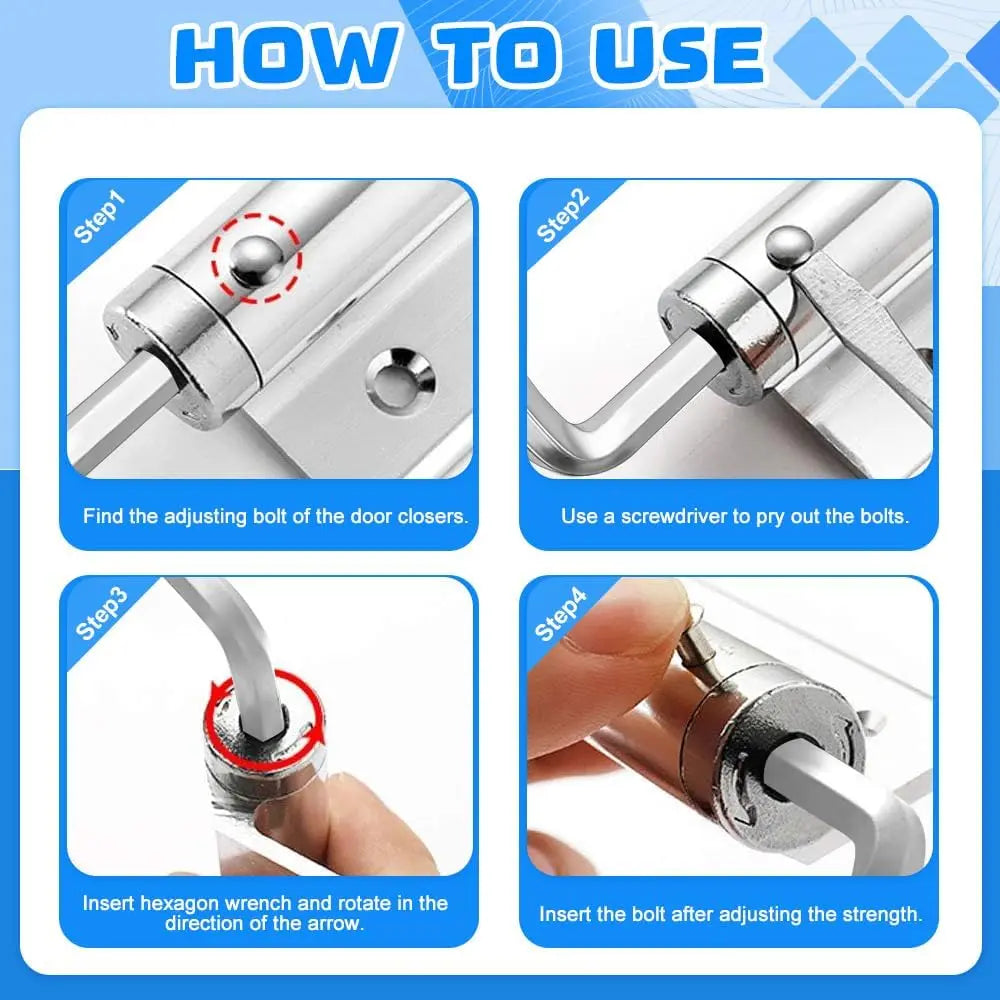 HOW TO USE

Step1

Find the adjusting bolt of the door closers.

Step2

Use a screwdriver to pry out the bolts.

Step3

Insert hexagon wrench and rotate in the direction of the arrow.

Step4

Insert the bolt after adjusting the strength.