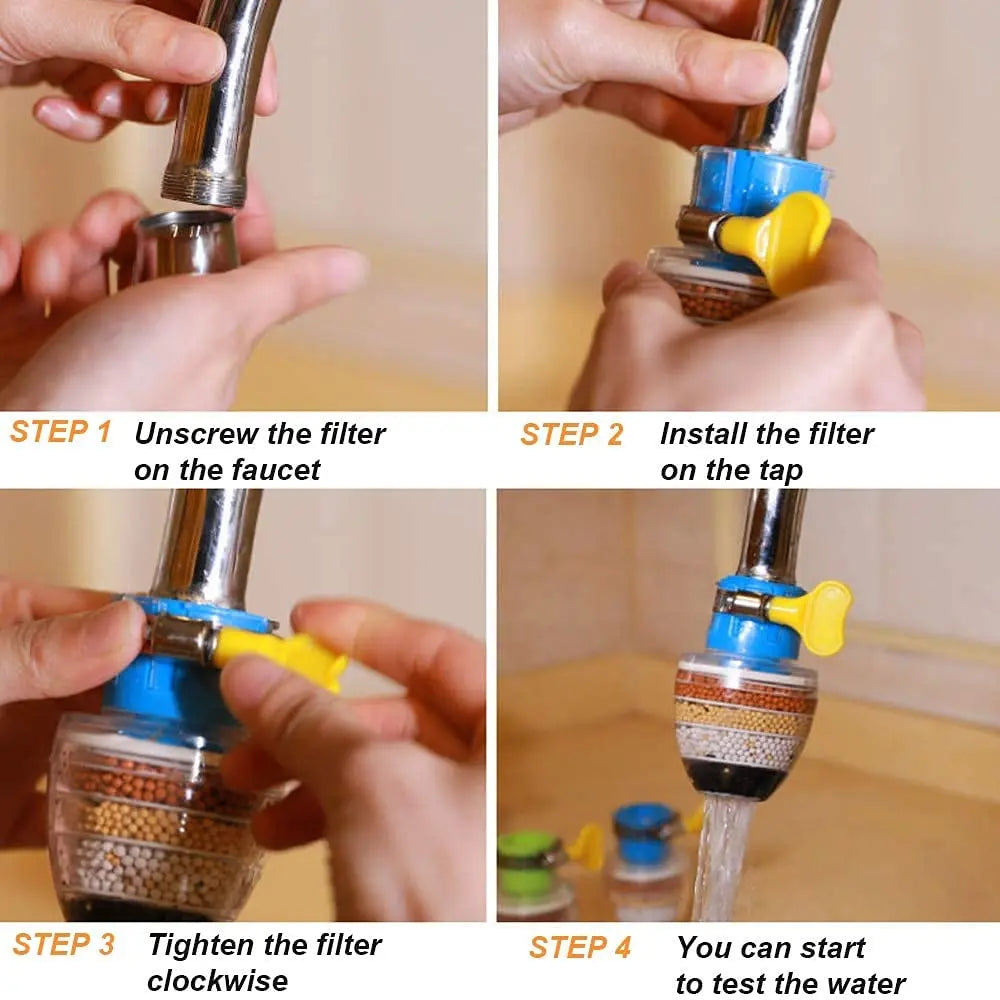 STEP 1 Unscrew the filter on the faucet

STEP 2 Install the filter on the tap

STEP 3 Tighten the filter clockwise

STEP 4 You can start to test the water