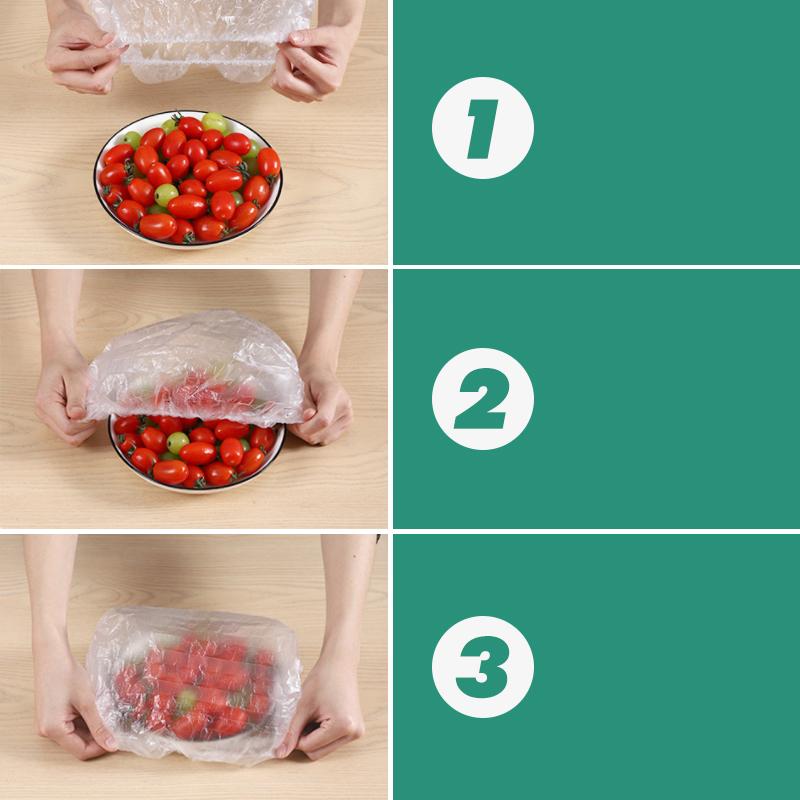 1

2

3