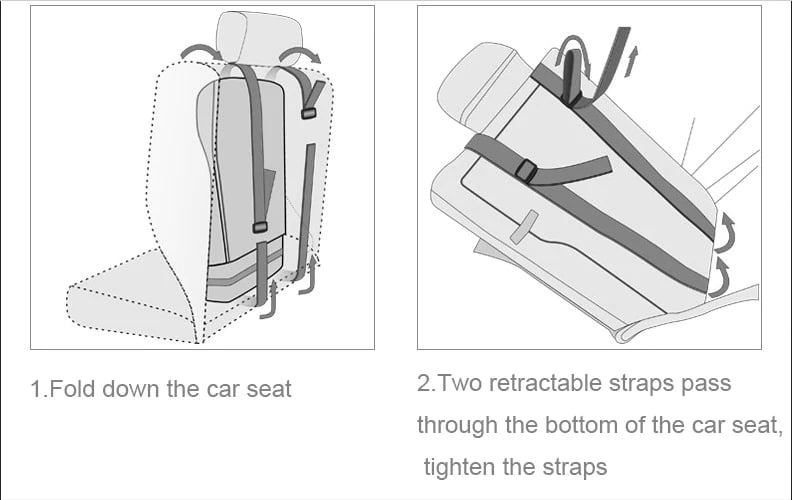 1.Fold down the car seat

2.Two retractable straps pass through the bottom of the car seat, tighten the straps