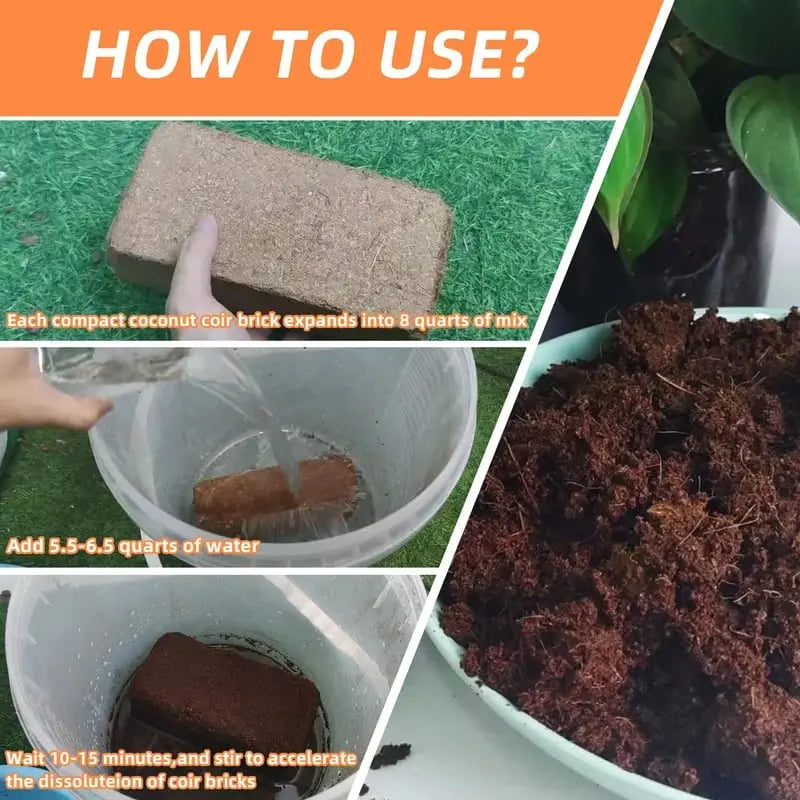 HOW TO USE?

Each compact coconut coir brick expands into 8 quarts of mix

Add 5.5-6.5 quarts of water

Wait 10-15 minutes,and stir to accelerate the dissoluteion of coir bricks