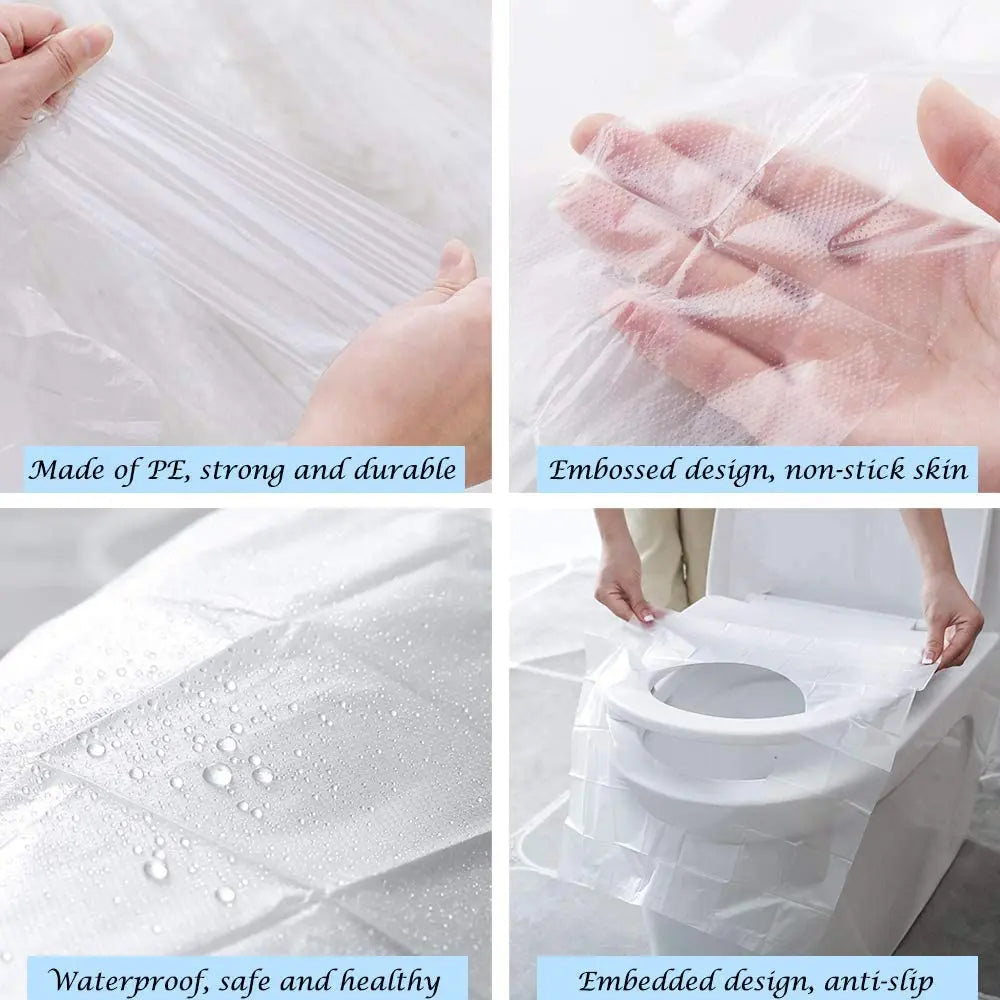 Made of PE, strong and durable

Embossed design, non-stick skin

Waterproof, safe and healthy

Embedded design, anti-slip