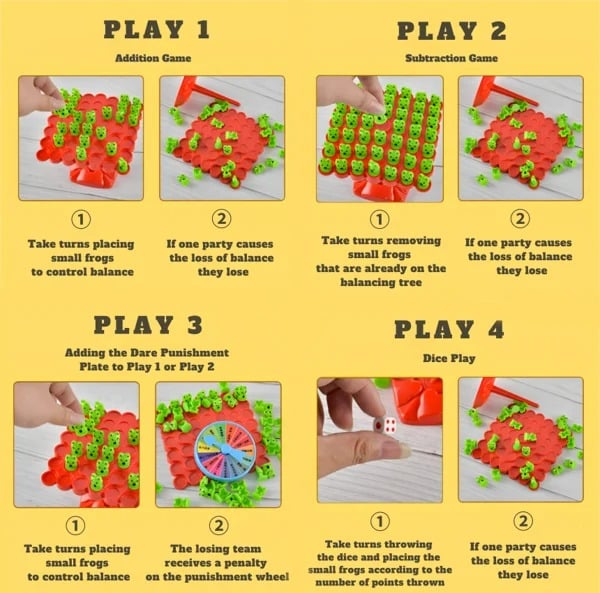 PLAY 1

Addition Game

①

Take turns placing small frogs to control balance

②

If one party causes the loss of balance they lose

PLAY 2

Subtraction Game

①

Take turns removing small frogs that are already on the balancing tree

②

If one party causes the loss of balance they lose

PLAY 3

Adding the Dare Punishment Plate to Play 1 or Play 2

①

Take turns placing small frogs to control balance

②

The losing team receives a penalty on the punishment wheel

PLAY 4

Dice Play

①

Take turns throwing the dice and placing the small frogs according to the number of points thrown

②

If one party causes the loss of balance they lose