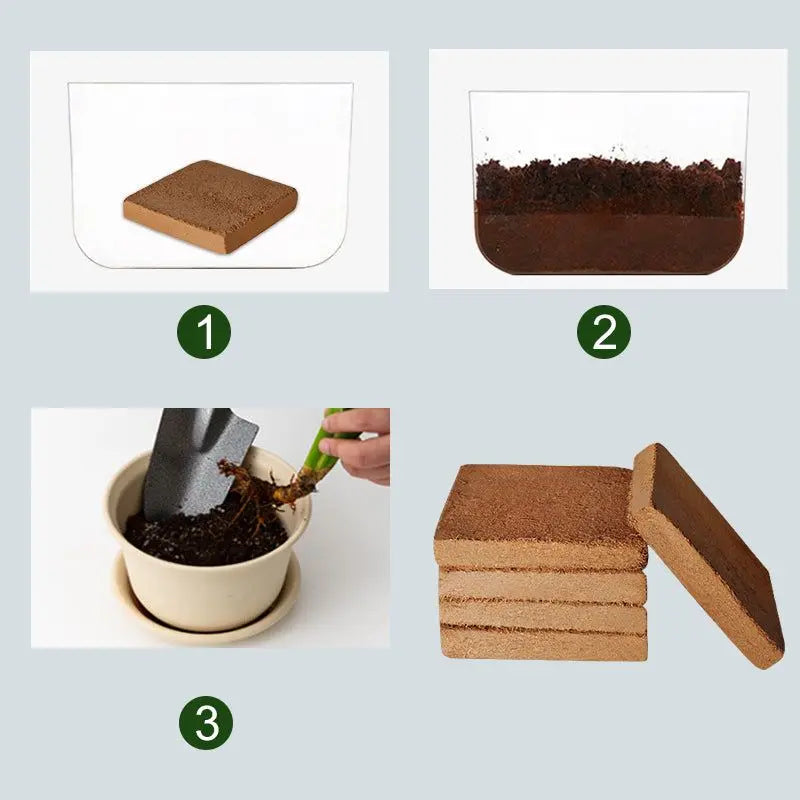 1

2

3