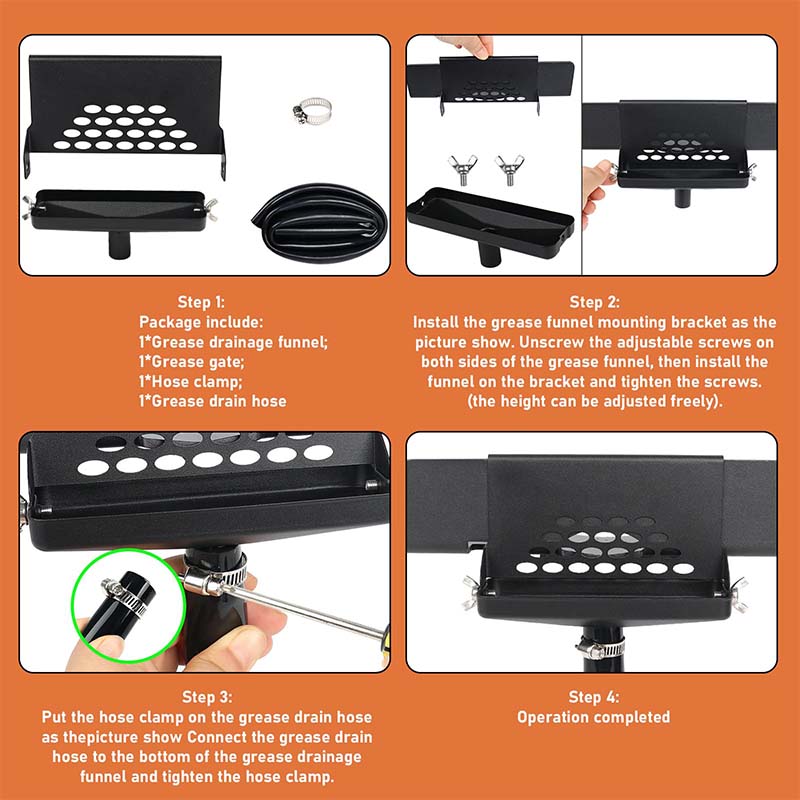 Step 1:
Package include:
1*Grease drainage funnel;
1*Grease gate;
1*Hose clamp;
1*Grease drain hose

Step 2:
Install the grease funnel mounting bracket as the picture show. Unscrew the adjustable screws on both sides of the grease funnel, then install the funnel on the bracket and tighten the screws. (the height can be adjusted freely).

Step 3:
Put the hose clamp on the grease drain hose as thepicture show Connect the grease drain hose to the bottom of the grease drainage funnel and tighten the hose clamp.

Step 4:
Operation completed