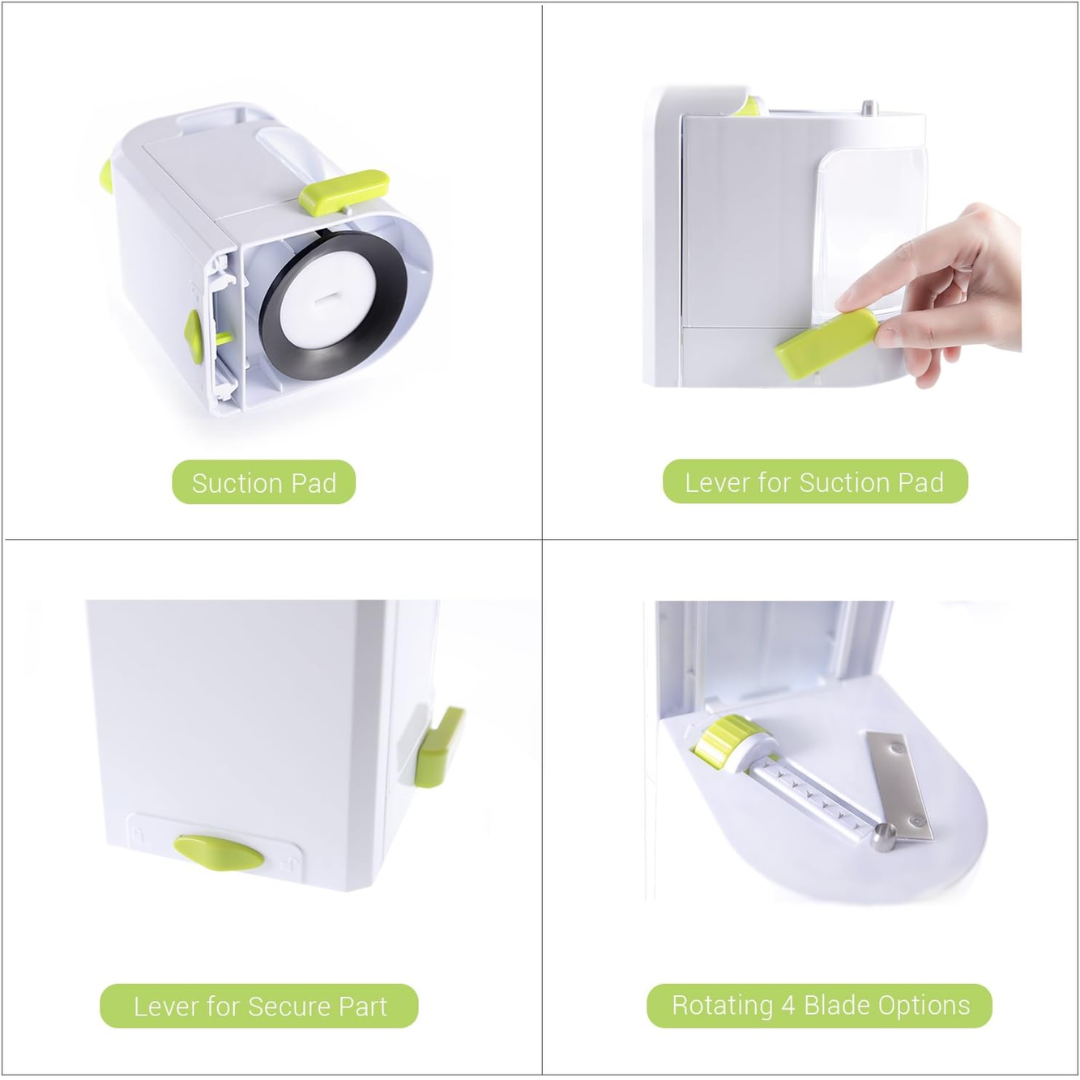 Suction Pad

Lever for Suction Pad

Lever for Secure Part

Rotating 4 Blade Options