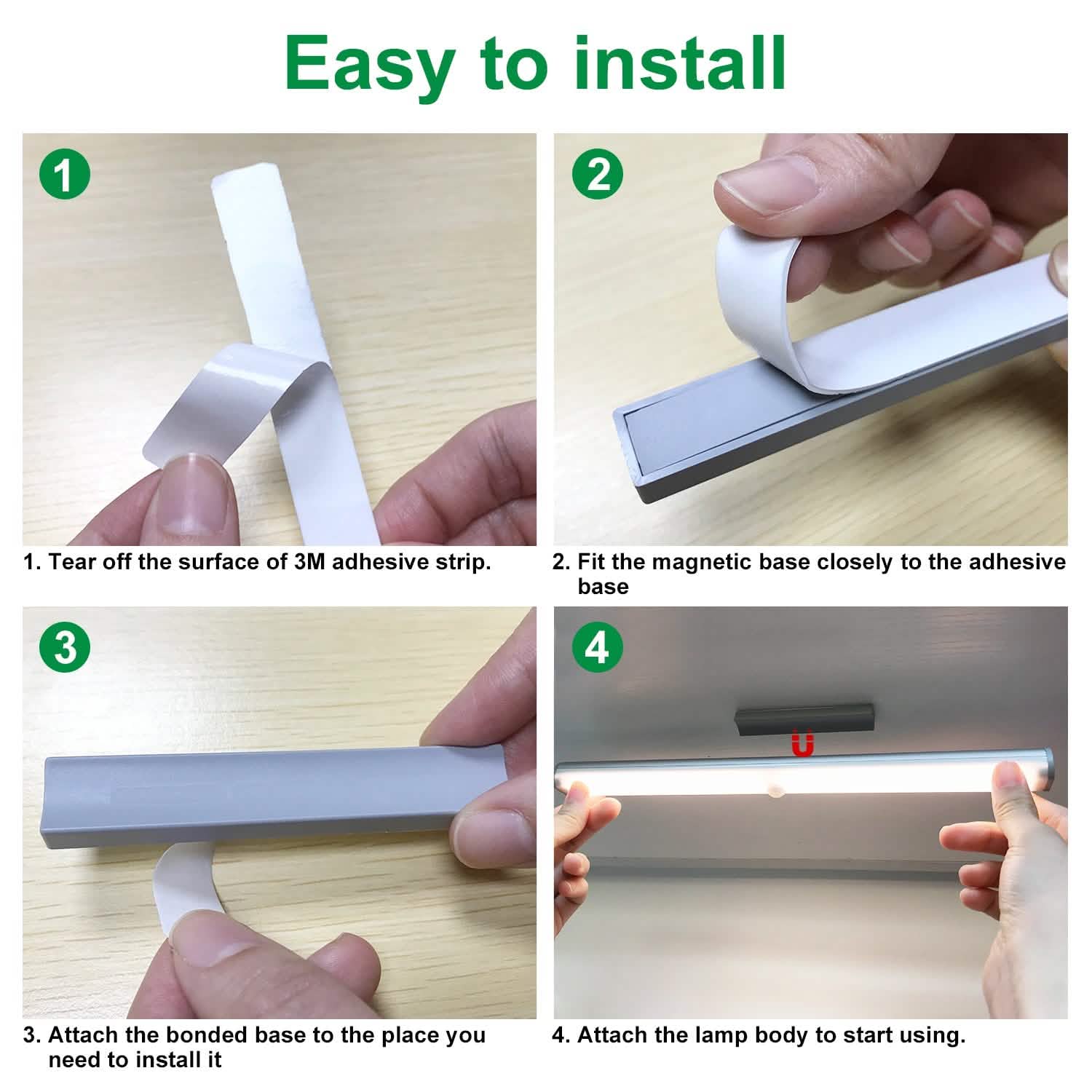 Easy to install

1

1. Tear off the surface of 3M adhesive strip.

2

2. Fit the magnetic base closely to the adhesive base

3

3. Attach the bonded base to the place you need to install it

4

4. Attach the lamp body to start using.