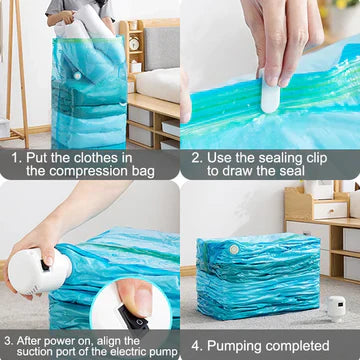 1. Put the clothes in the compression bag

2. Use the sealing clip to draw the seal

3. After power on, align the suction port of the electric pump

4. Pumping completed