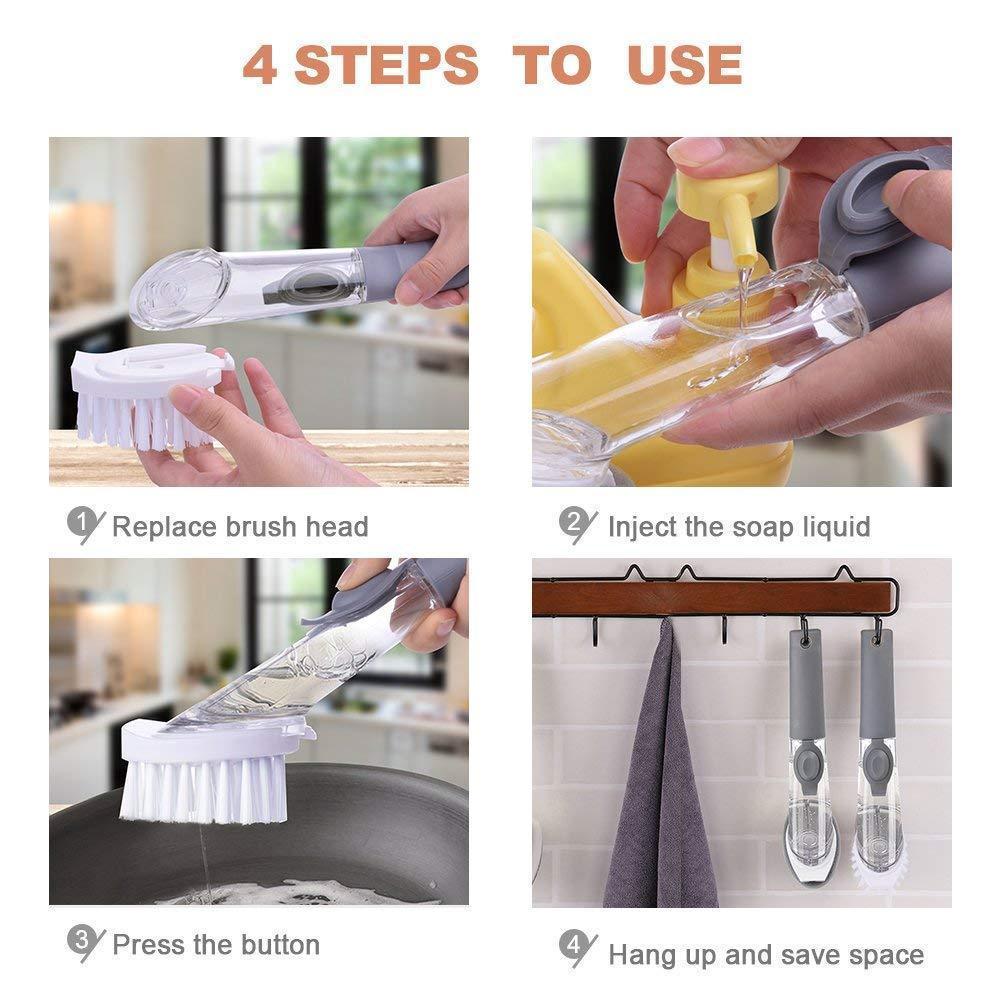 4 STEPS TO USE

1 Replace brush head

2 Inject the soap liquid

3 Press the button

4 Hang up and save space