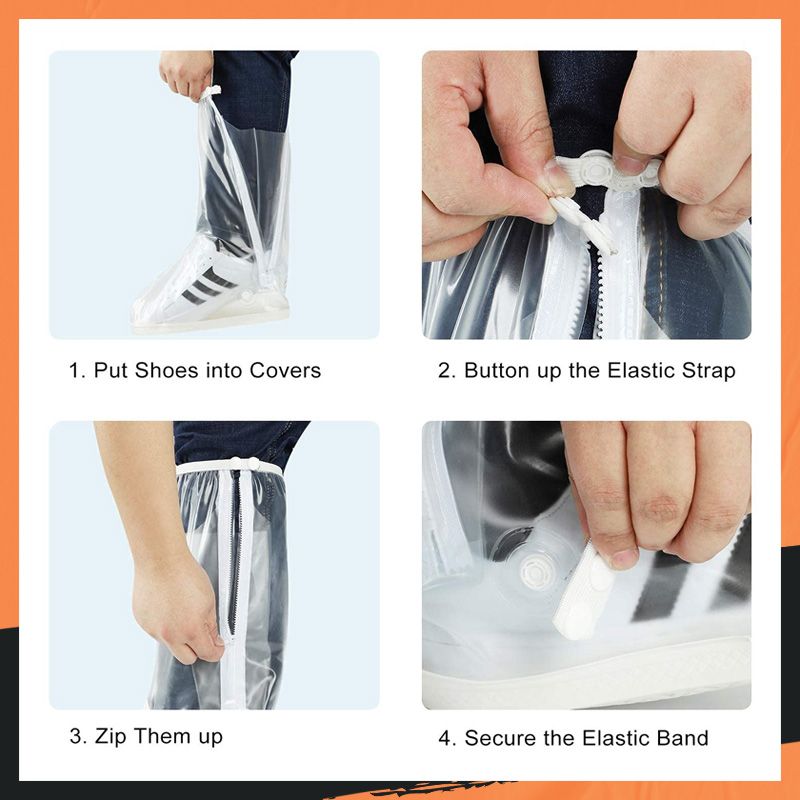 1. Put Shoes into Covers

2. Button up the Elastic Strap

3. Zip Them up

4. Secure the Elastic Band