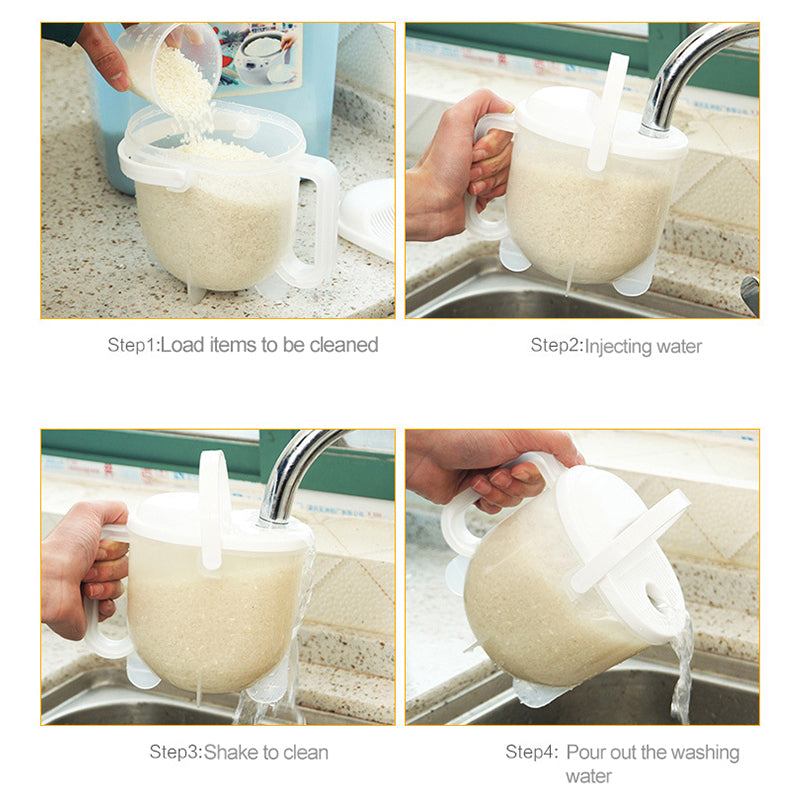 Step1:Load items to be cleaned

Step2:Injecting water

Step3:Shake to clean

Step4: Pour out the washing water