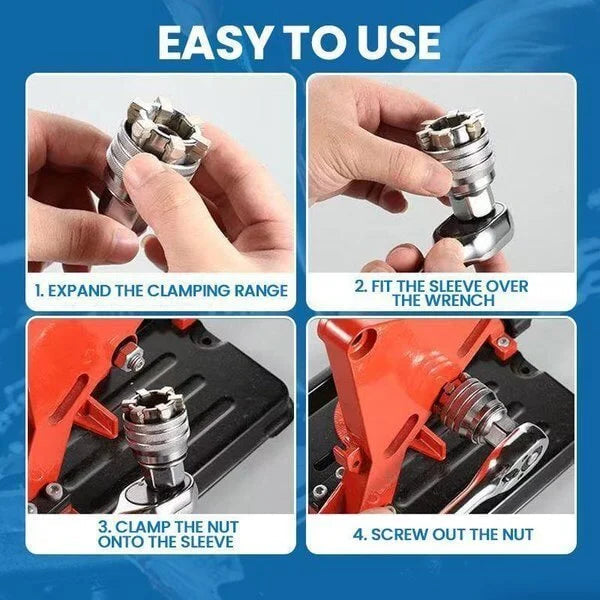 EASY TO USE

1. EXPAND THE CLAMPING RANGE

2. FIT THE SLEEVE OVER THE WRENCH

3. CLAMP THE NUT ONTO THE SLEEVE

4. SCREW OUT THE NUT