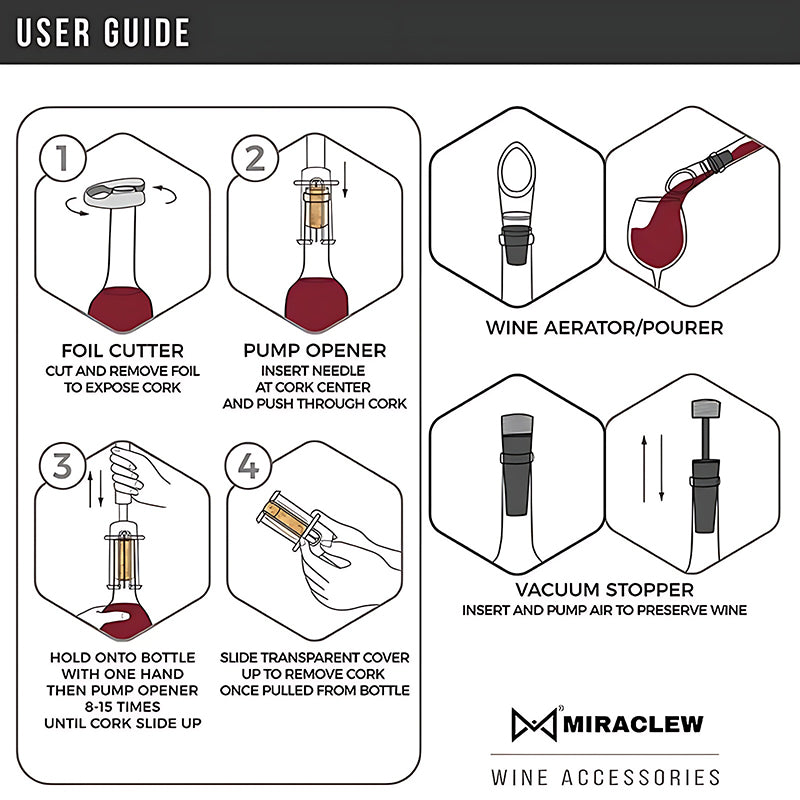 USER GUIDE

1

FOIL CUTTER
CUT AND REMOVE FOIL TO EXPOSE CORK

2

PUMP OPENER
INSERT NEEDLE AT CORK CENTER AND PUSH THROUGH CORK

3

HOLD ONTO BOTTLE WITH ONE HAND THEN PUMP OPENER 8-15 TIMES UNTIL CORK SLIDE UP

4

SLIDE TRANSPARENT COVER UP TO REMOVE CORK ONCE PULLED FROM BOTTLE

WINE AERATOR/POURER

VACUUM STOPPER
INSERT AND PUMP AIR TO PRESERVE WINE

MIRACLEW

WINE ACCESSORIES