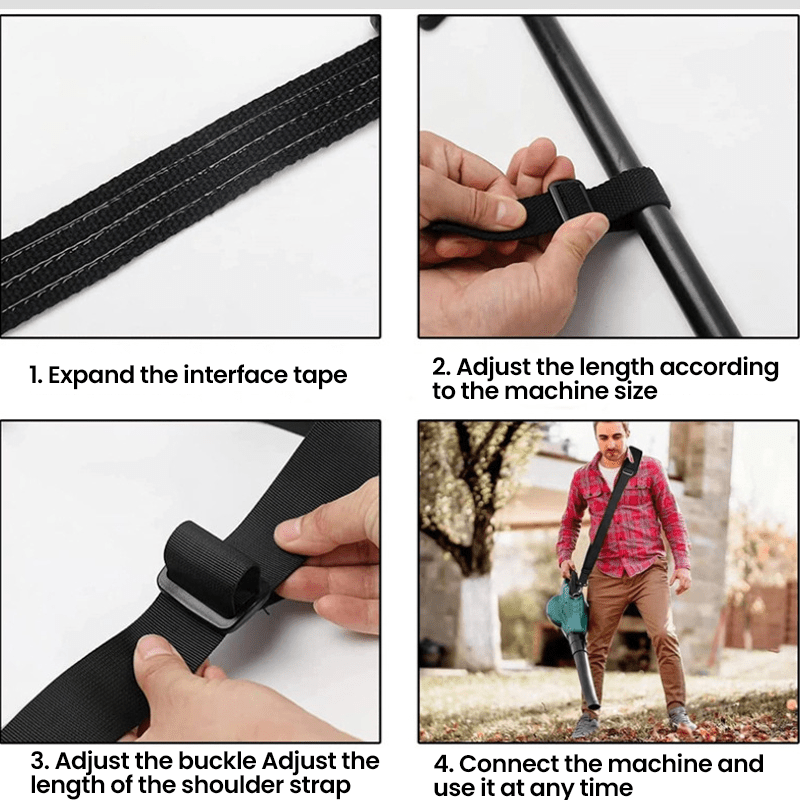 1. Expand the interface tape

2. Adjust the length according to the machine size

3. Adjust the buckle Adjust the length of the shoulder strap

4. Connect the machine and use it at any time