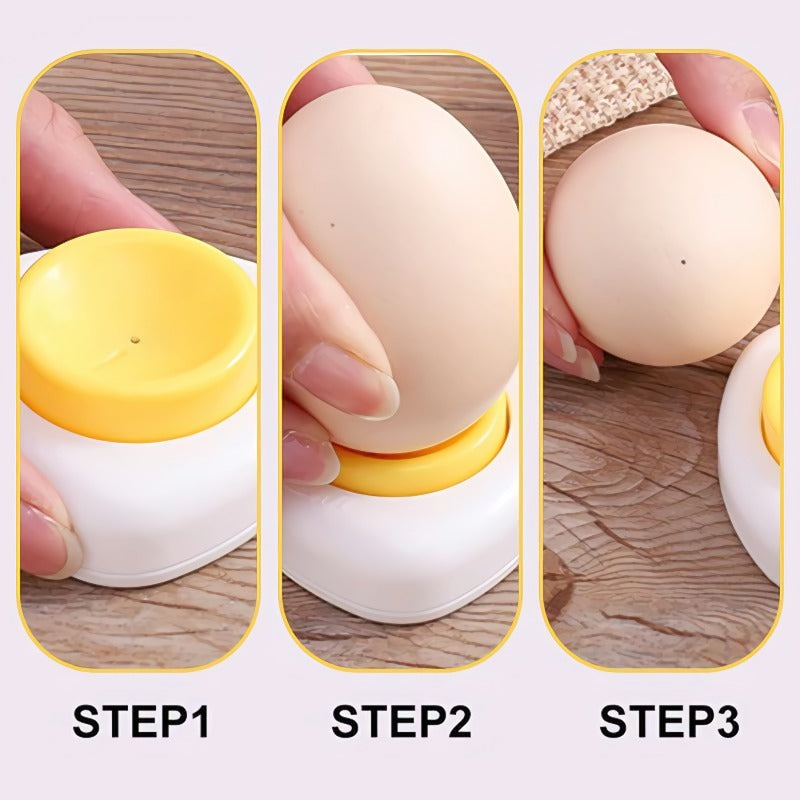 STEP1

STEP2

STEP3