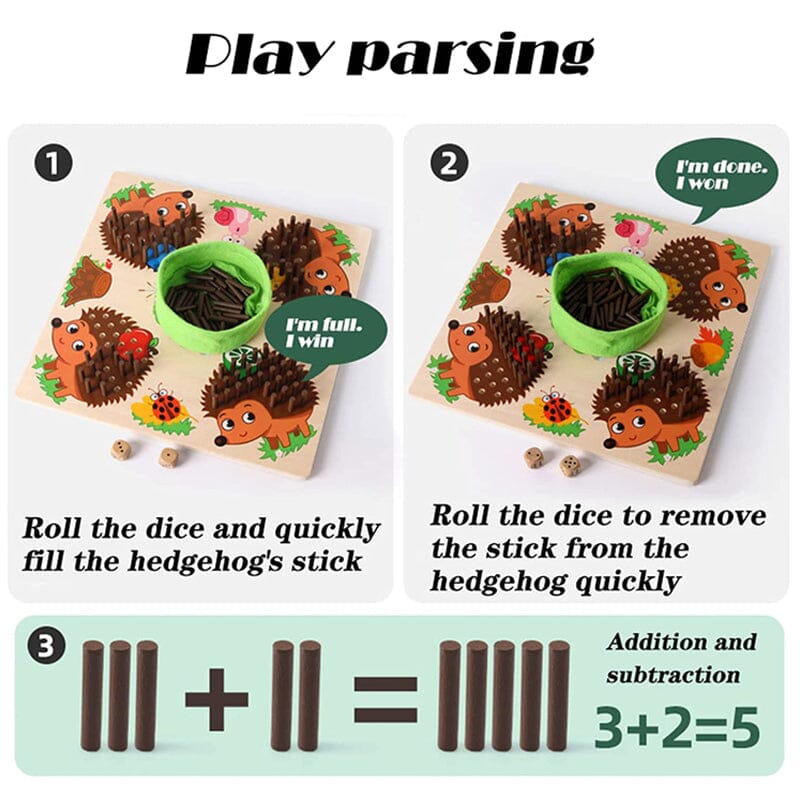 Play parsing

1

I'm full. I win

Roll the dice and quickly fill the hedgehog's stick

2

I'm done. I won

Roll the dice to remove the stick from the hedgehog quickly

3

+ =

Addition and subtraction

$3+2=5$