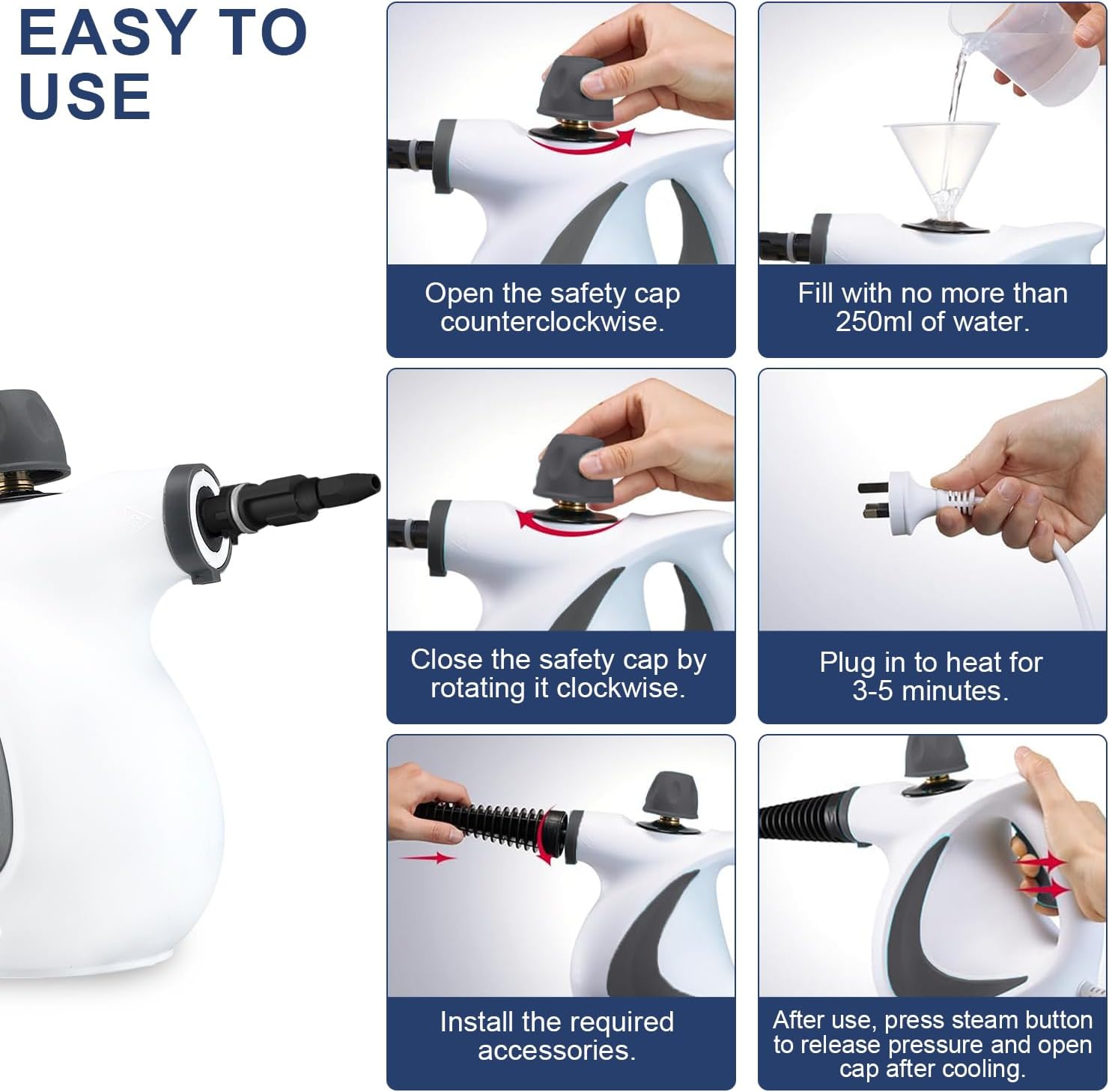 EASY TO USE

Open the safety cap counterclockwise.

Fill with no more than 250ml of water.

Close the safety cap by rotating it clockwise.

Plug in to heat for 3-5 minutes.

Install the required accessories.

After use, press steam button to release pressure and open cap after cooling.