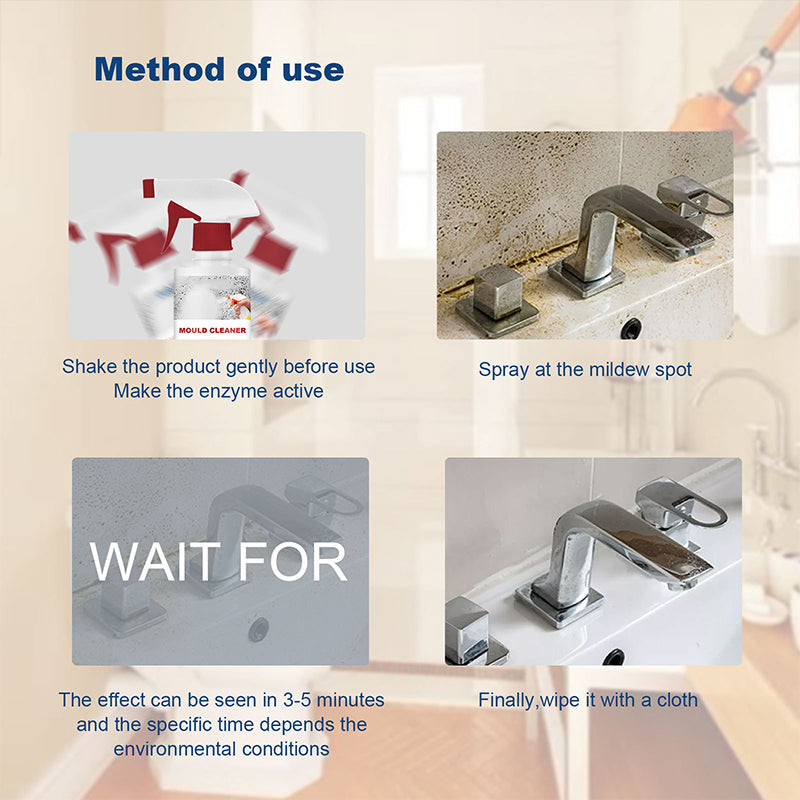 Method of use

MOULD CLEANER

Shake the product gently before use
Make the enzyme active

Spray at the mildew spot

WAIT FOR

The effect can be seen in 3-5 minutes and the specific time depends the environmental conditions

Finally,wipe it with a cloth