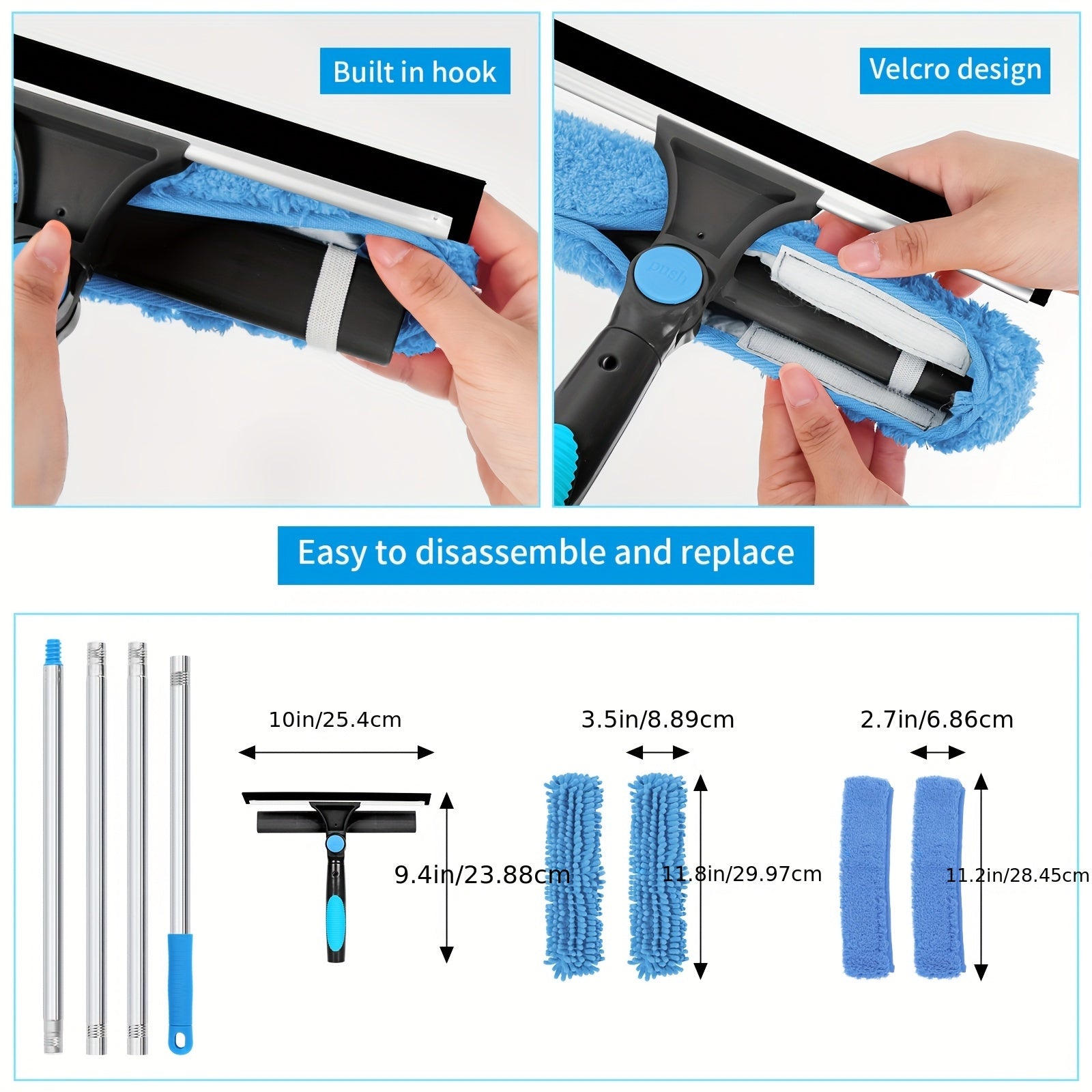 Built in hook

Velcro design

push

Easy to disassemble and replace

10in/25.4cm

9.4in/23.88cm

3.5in/8.89cm

11.8in/29.97cm

2.7in/6.86cm

11.2in/28.45cm