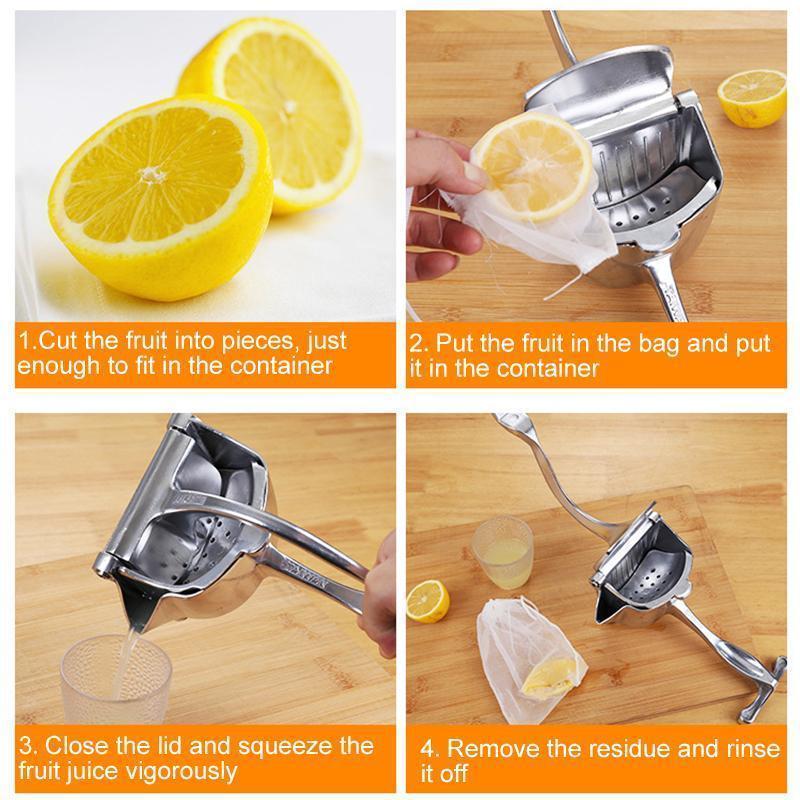 1.Cut the fruit into pieces, just enough to fit in the container

2. Put the fruit in the bag and put it in the container

3. Close the lid and squeeze the fruit juice vigorously

4. Remove the residue and rinse it off