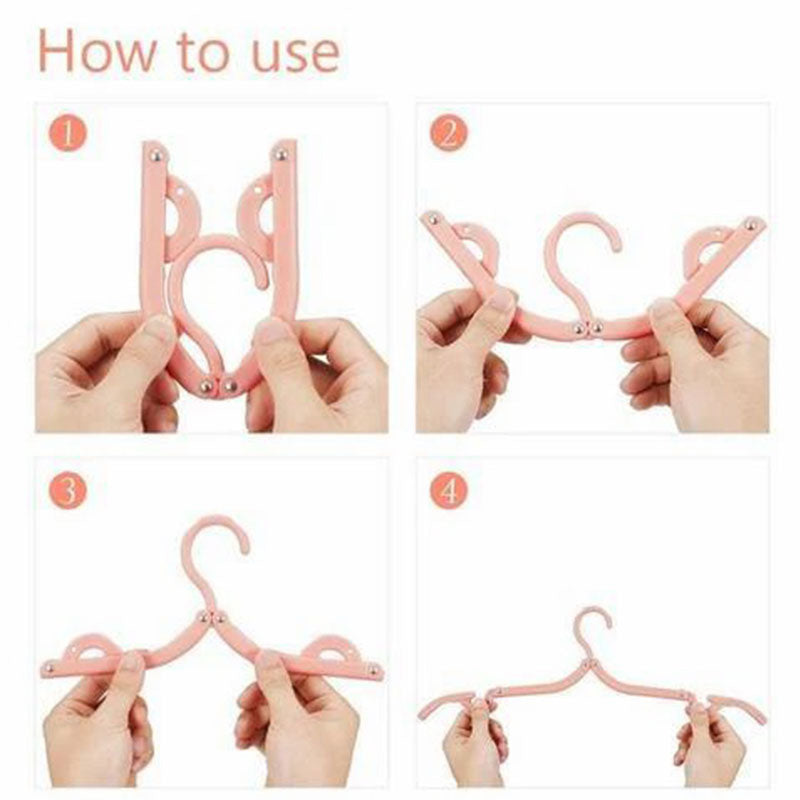 How to use

1

2

3

4