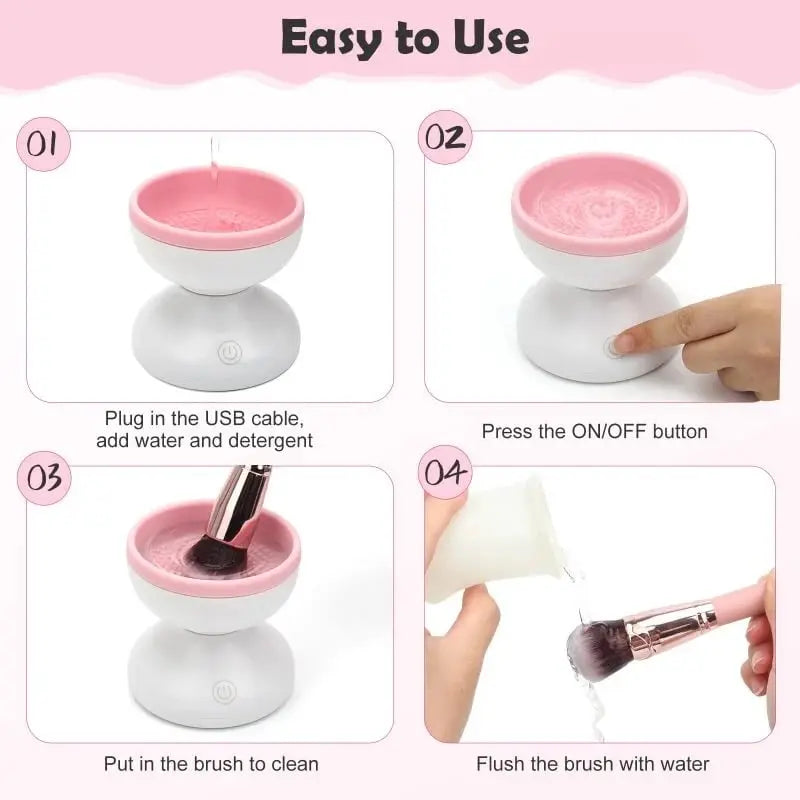 Easy to Use

01

Plug in the USB cable, add water and detergent

02

Press the ON/OFF button

03

Put in the brush to clean

04

Flush the brush with water