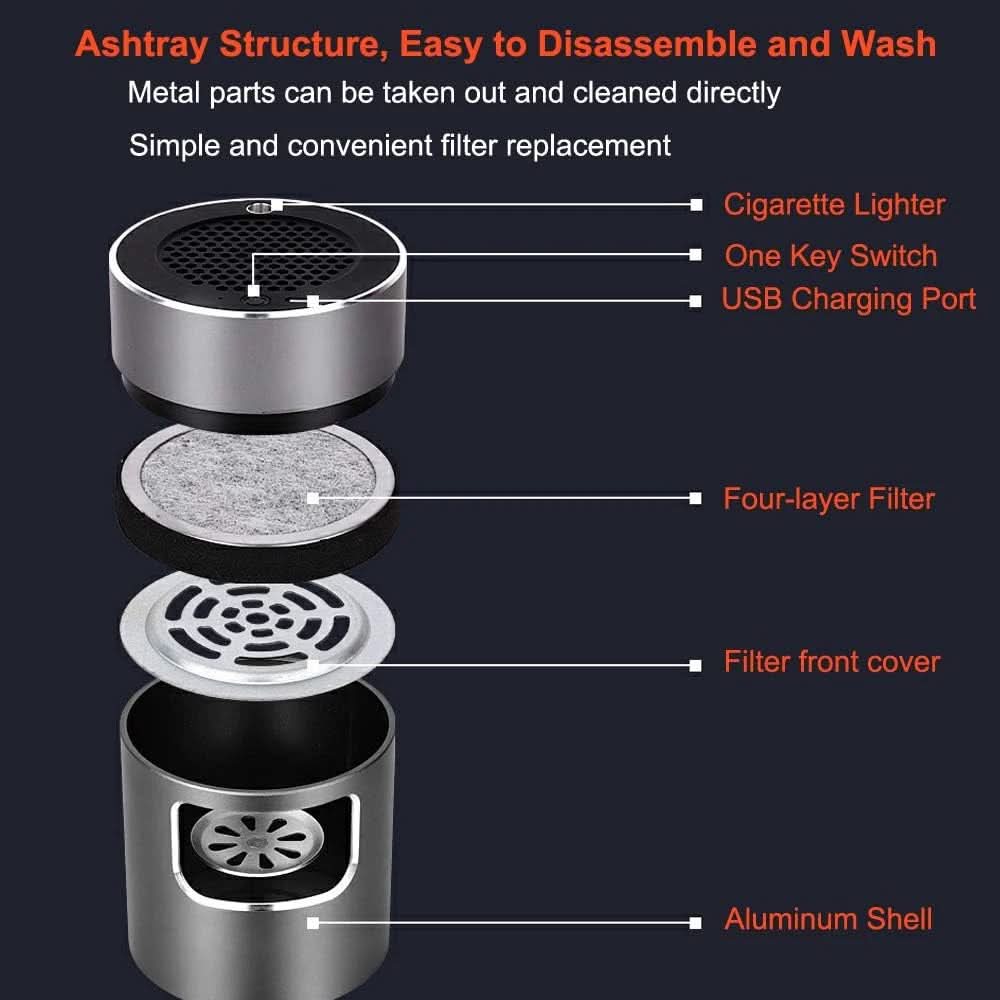 Ashtray Structure, Easy to Disassemble and Wash

Metal parts can be taken out and cleaned directly

Simple and convenient filter replacement

Cigarette Lighter

One Key Switch

USB Charging Port

Four-layer Filter

Filter front cover

Aluminum Shell