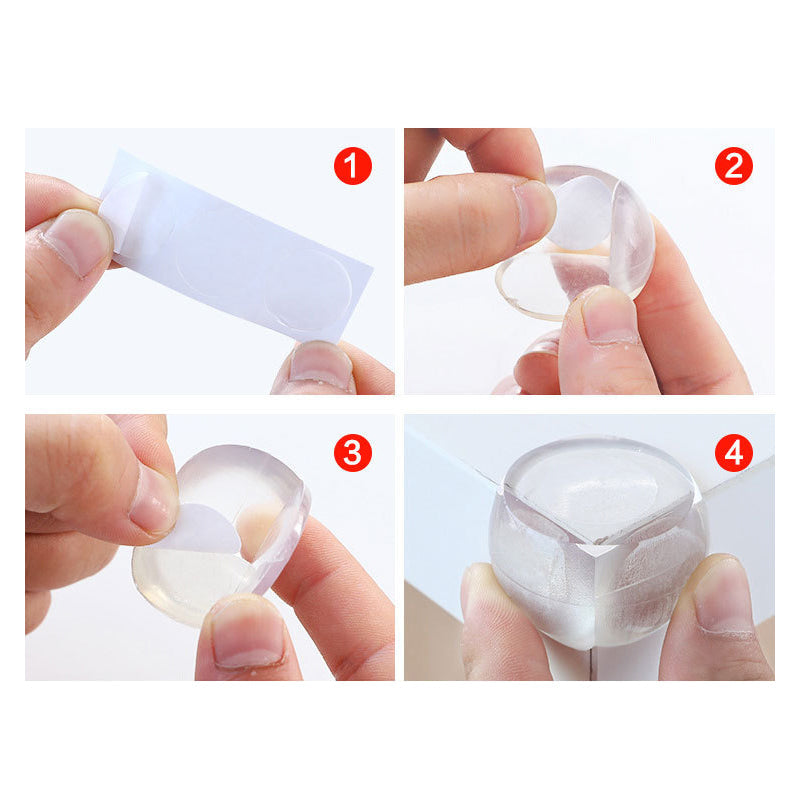 1

2

3

4