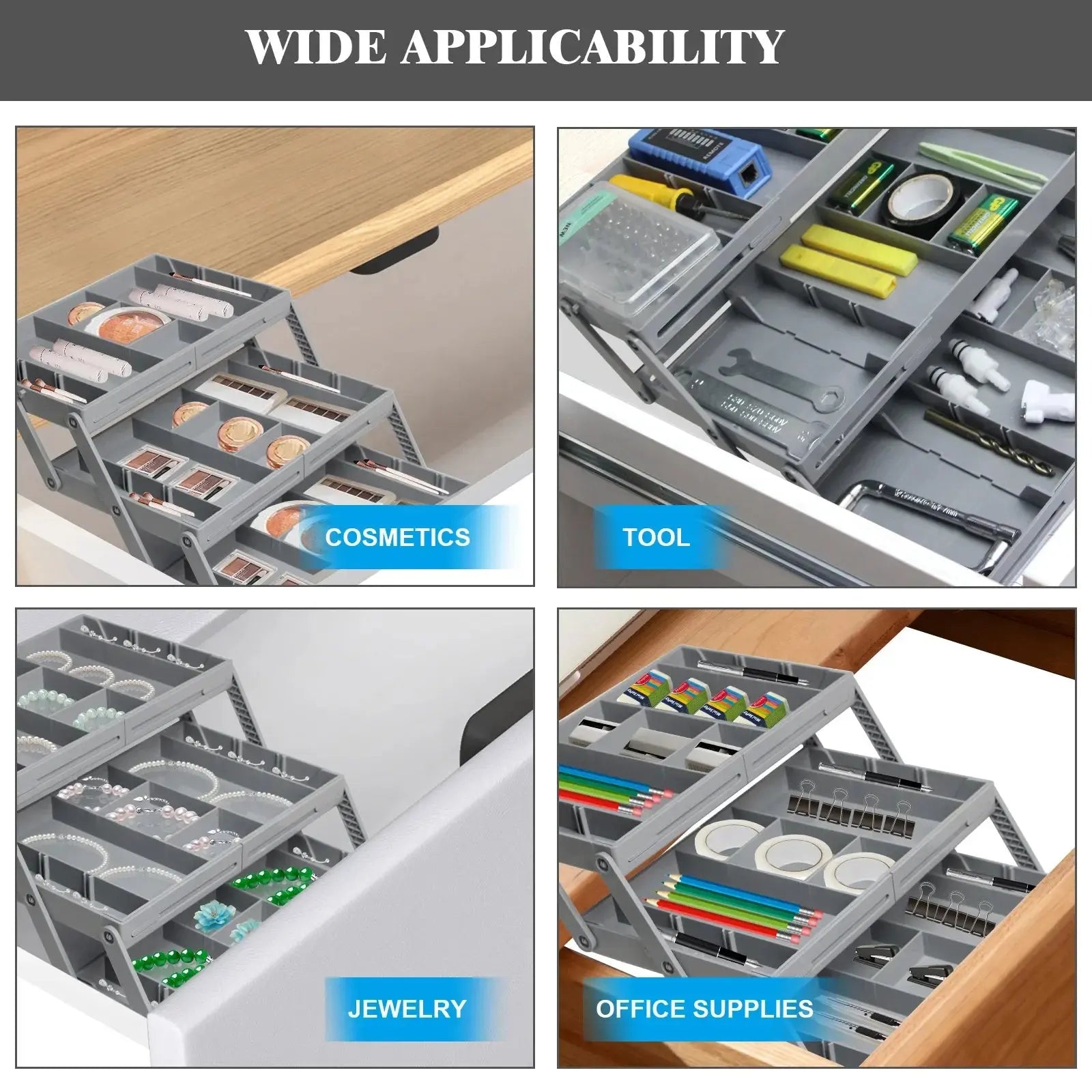 WIDE APPLICABILITY

COSMETICS

TOOL

JEWELRY

OFFICE SUPPLIES