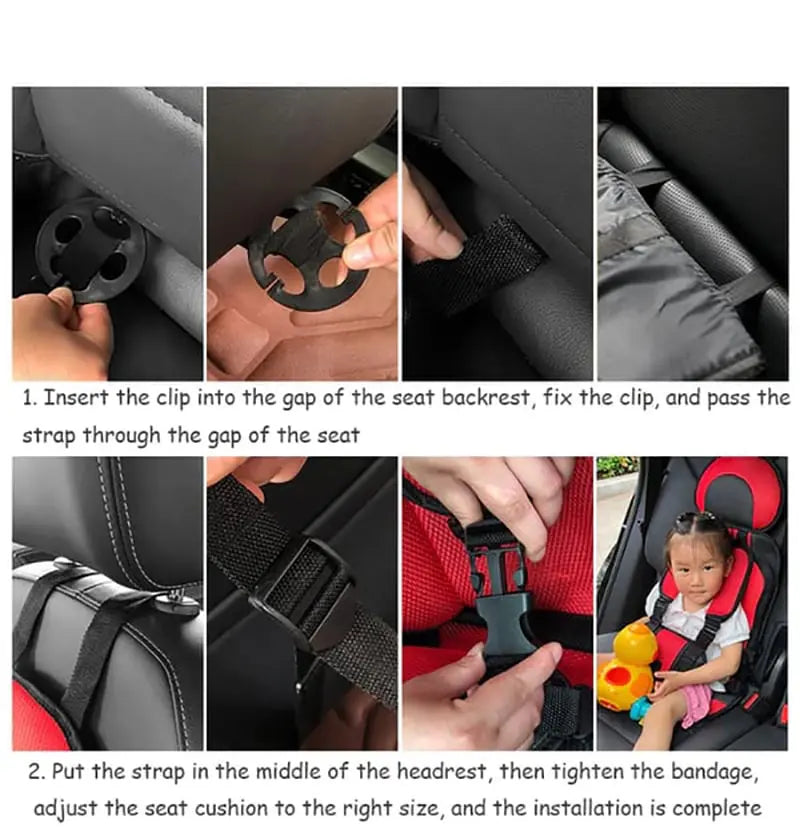 1. Insert the clip into the gap of the seat backrest, fix the clip, and pass the strap through the gap of the seat

2. Put the strap in the middle of the headrest, then tighten the bandage, adjust the seat cushion to the right size, and the installation is complete