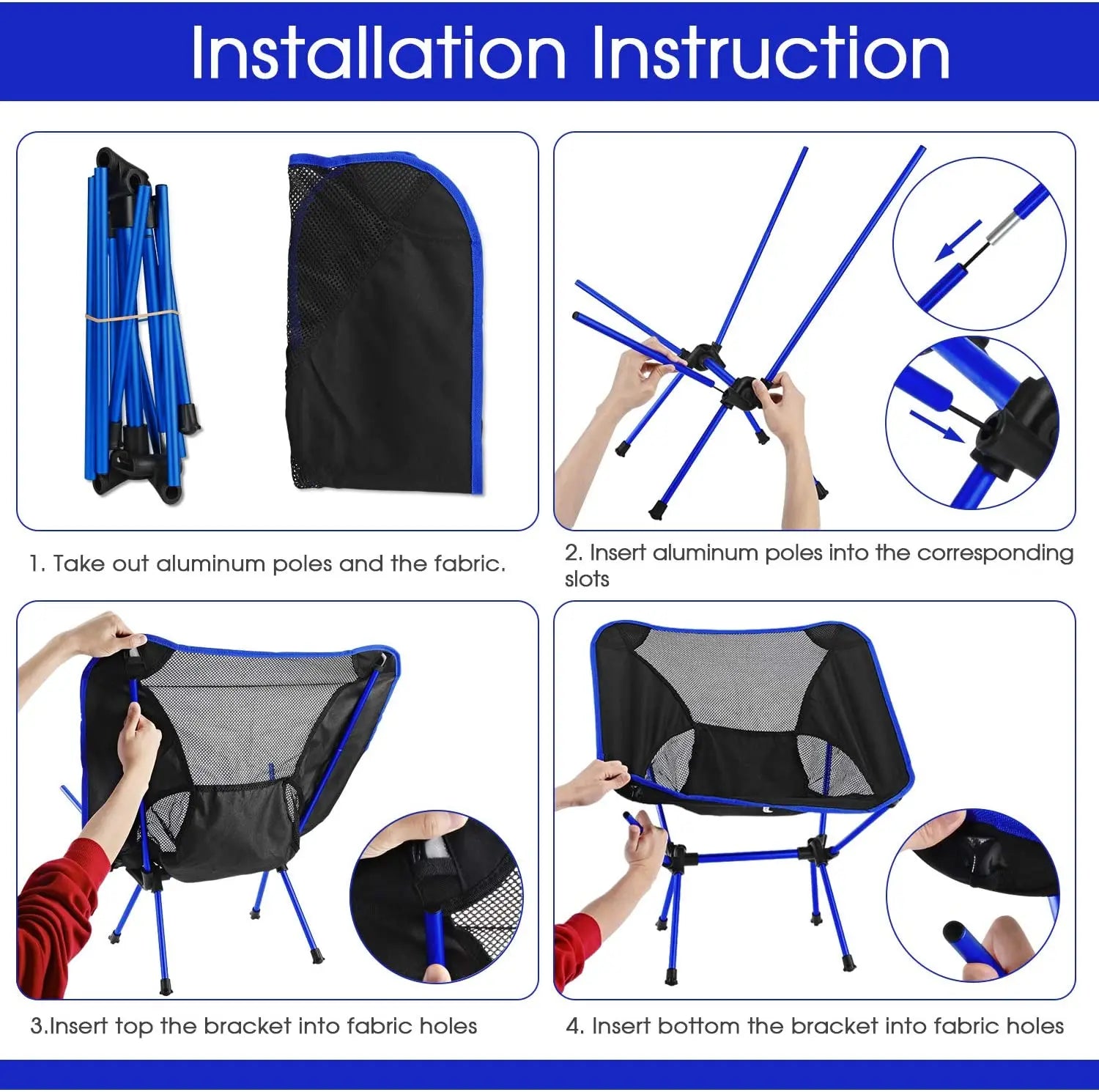 Installation Instruction

1. Take out aluminum poles and the fabric.

2. Insert aluminum poles into the corresponding slots

3.Insert top the bracket into fabric holes

4. Insert bottom the bracket into fabric holes