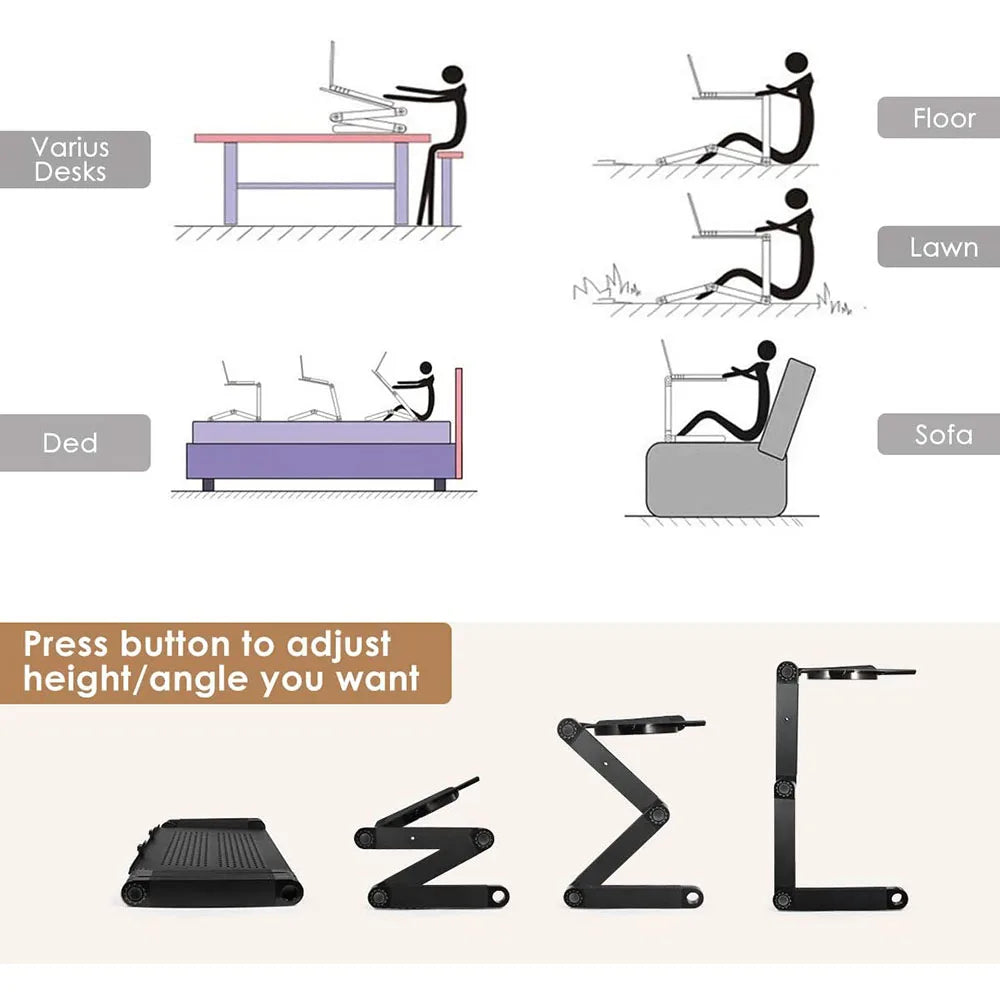 Varius Desks

Floor

Lawn

Ded

Sofa

Press button to adjust height/angle you want