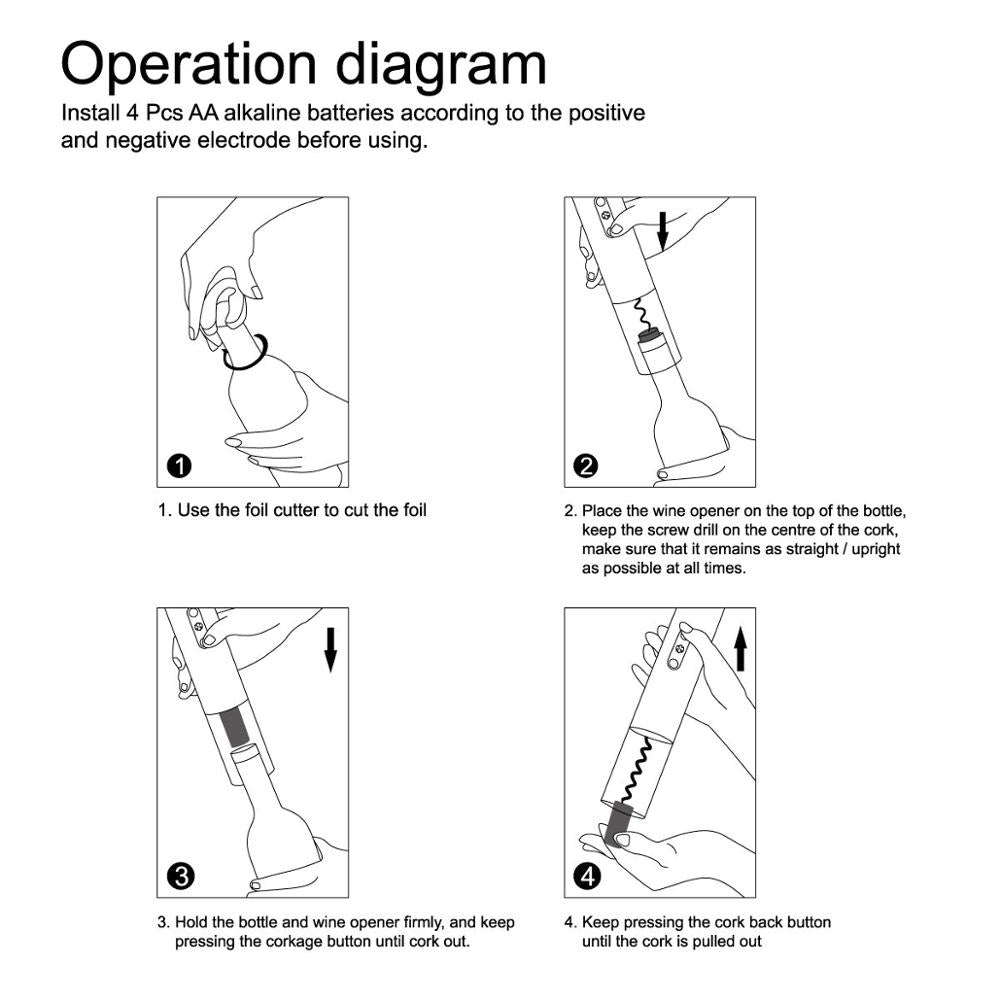 Operation diagram

Install 4 Pcs AA alkaline batteries according to the positive and negative electrode before using.

1

1. Use the foil cutter to cut the foil

2

2. Place the wine opener on the top of the bottle, keep the screw drill on the centre of the cork, make sure that it remains as straight / upright as possible at all times.

3

3. Hold the bottle and wine opener firmly, and keep pressing the corkage button until cork out.

4

4. Keep pressing the cork back button until the cork is pulled out