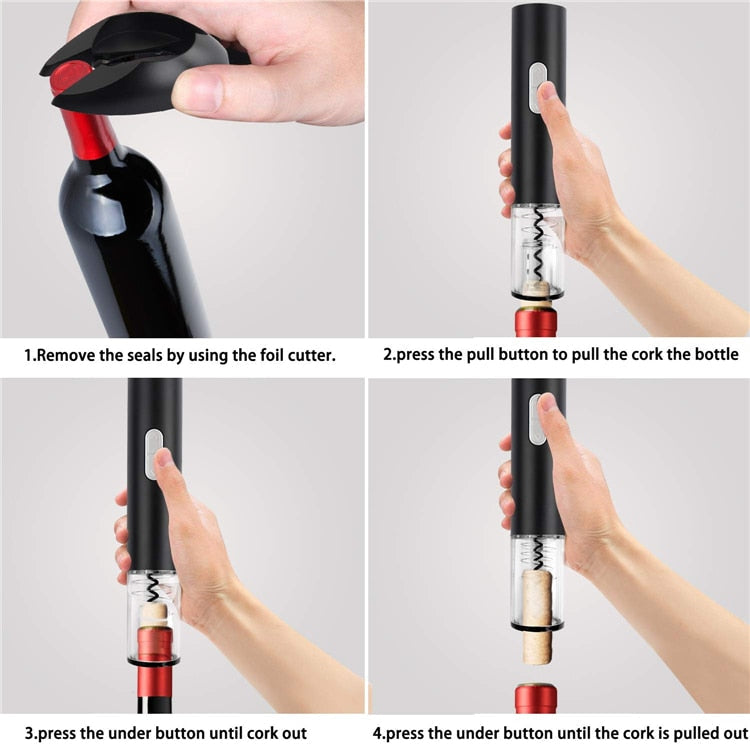 1.Remove the seals by using the foil cutter.

2.press the pull button to pull the cork the bottle

3.press the under button until cork out

4.press the under button until the cork is pulled out