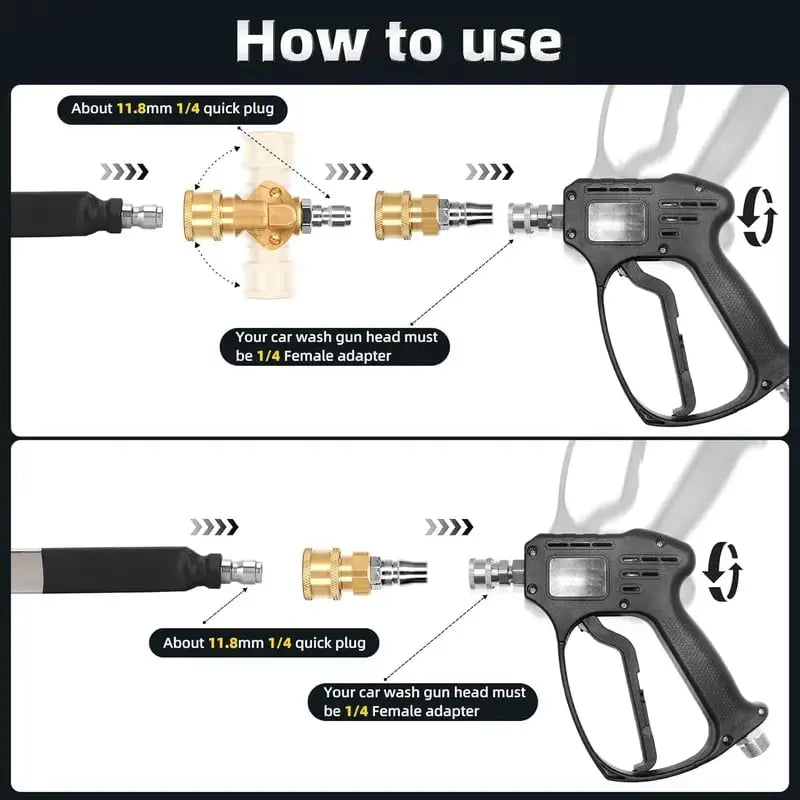 How to use

About 11.8mm 1/4 quick plug

Your car wash gun head must be 1/4 Female adapter

About 11.8mm 1/4 quick plug

Your car wash gun head must be 1/4 Female adapter