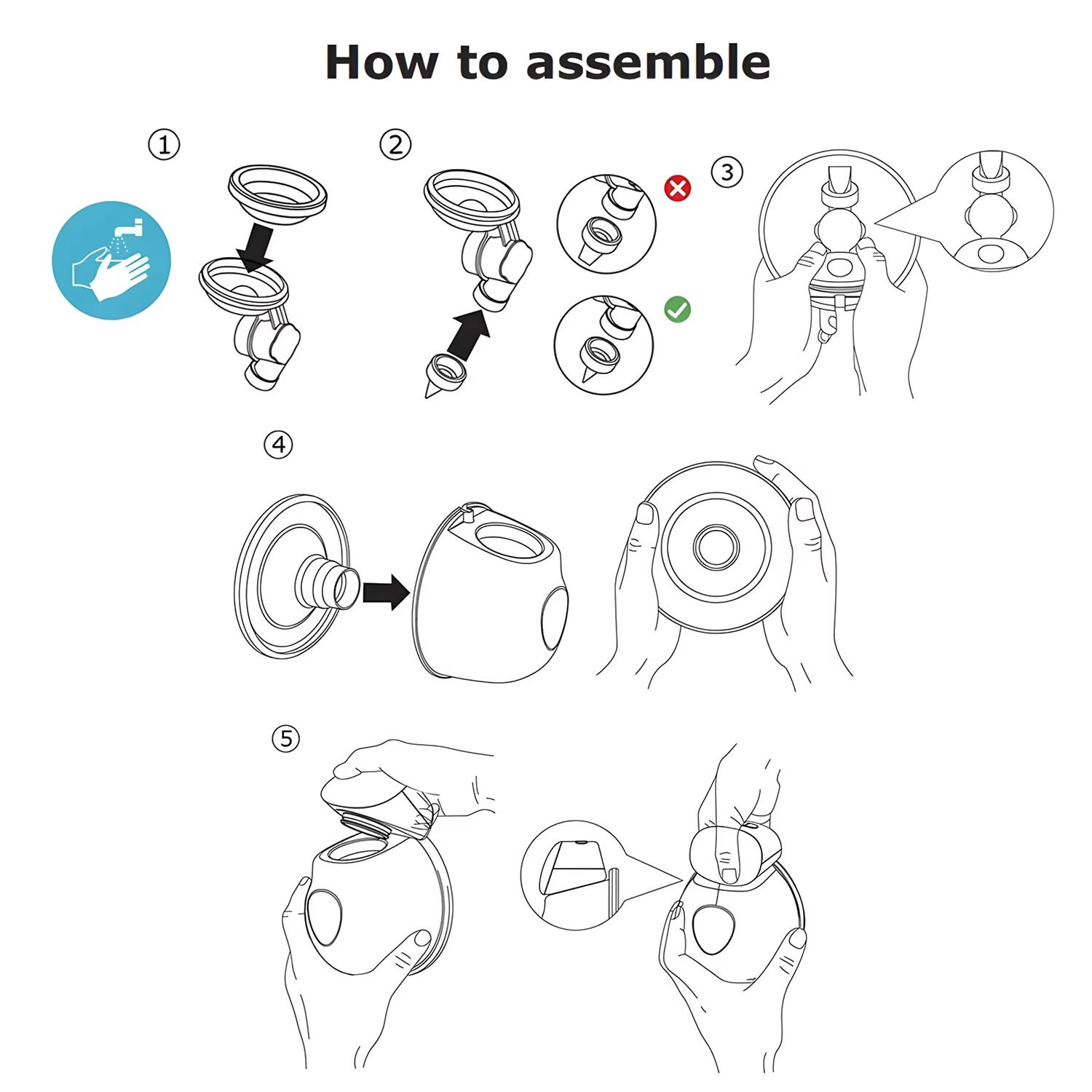 How to assemble

①

②

③

④

⑤