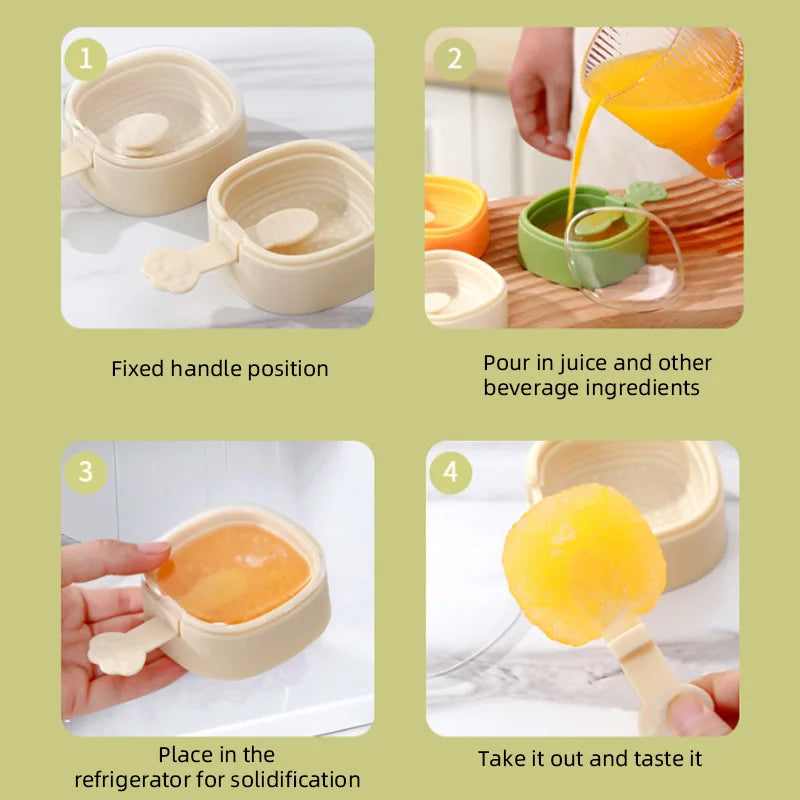 1

Fixed handle position

2

Pour in juice and other beverage ingredients

3

Place in the refrigerator for solidification

4

Take it out and taste it