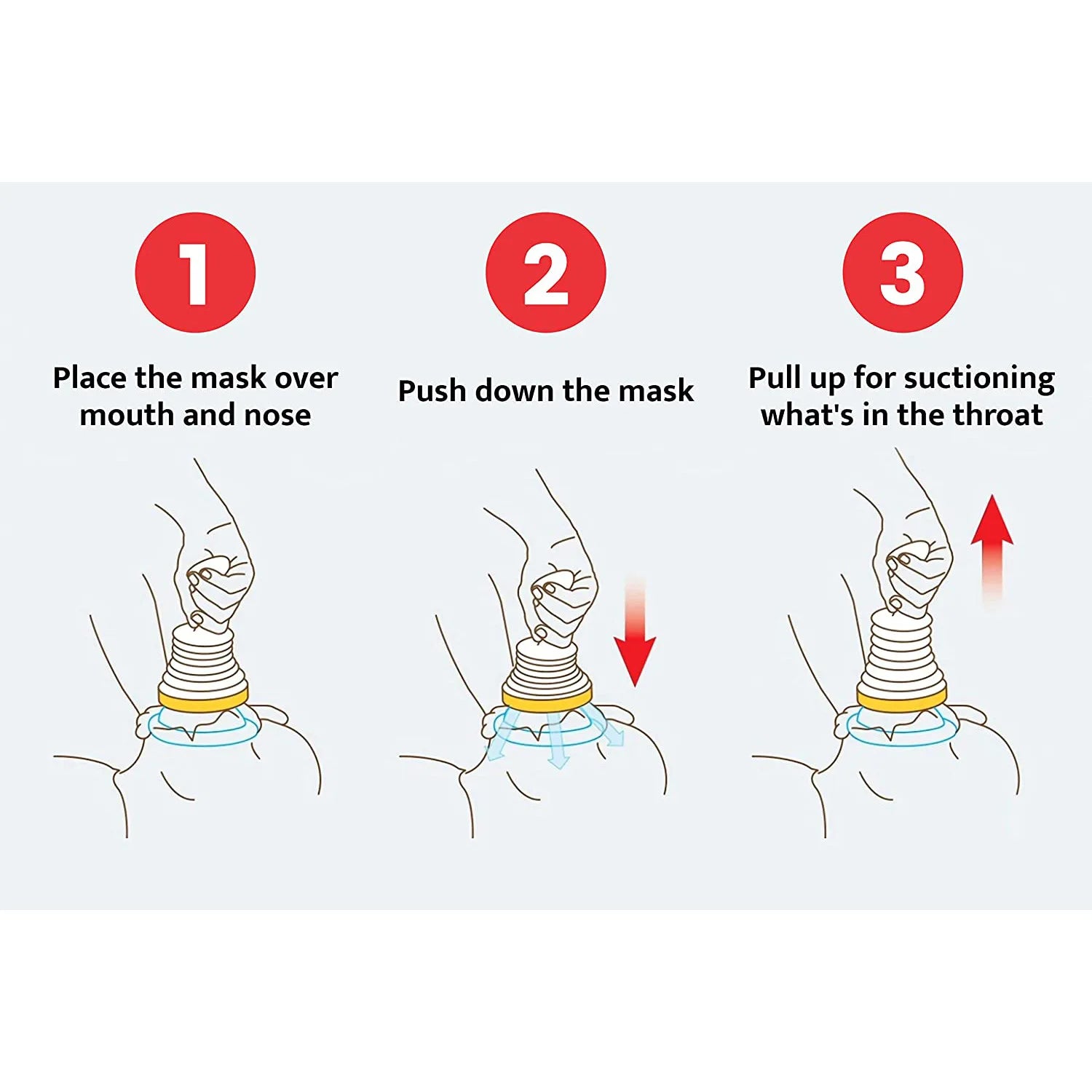 1

Place the mask over mouth and nose

2

Push down the mask

3

Pull up for suctioning what's in the throat