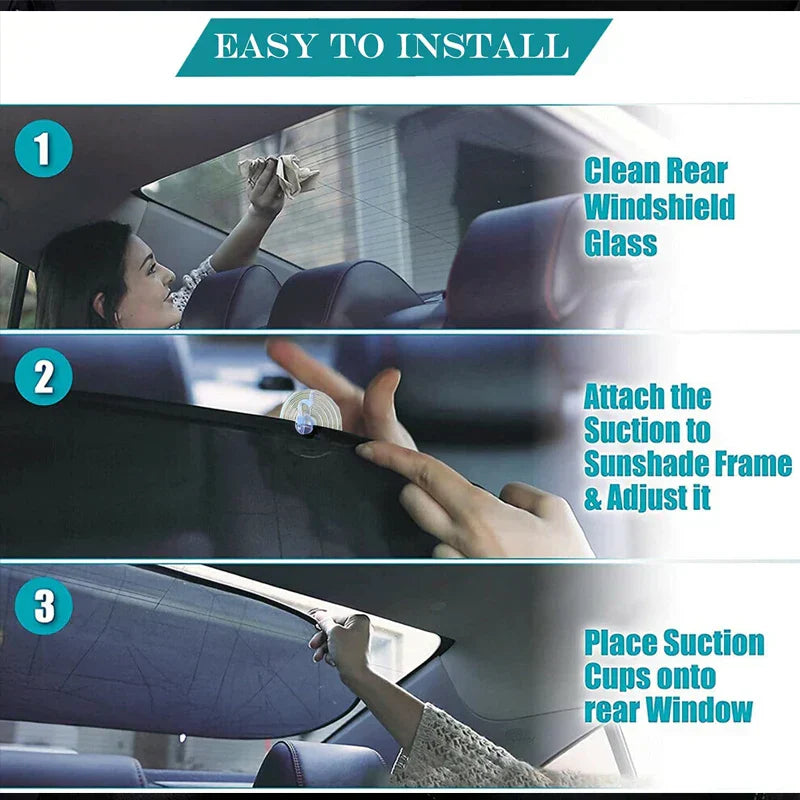 EASY TO INSTALL

1

Clean Rear Windshield Glass

2

Attach the Suction to Sunshade Frame & Adjust it

3

Place Suction Cups onto rear Window