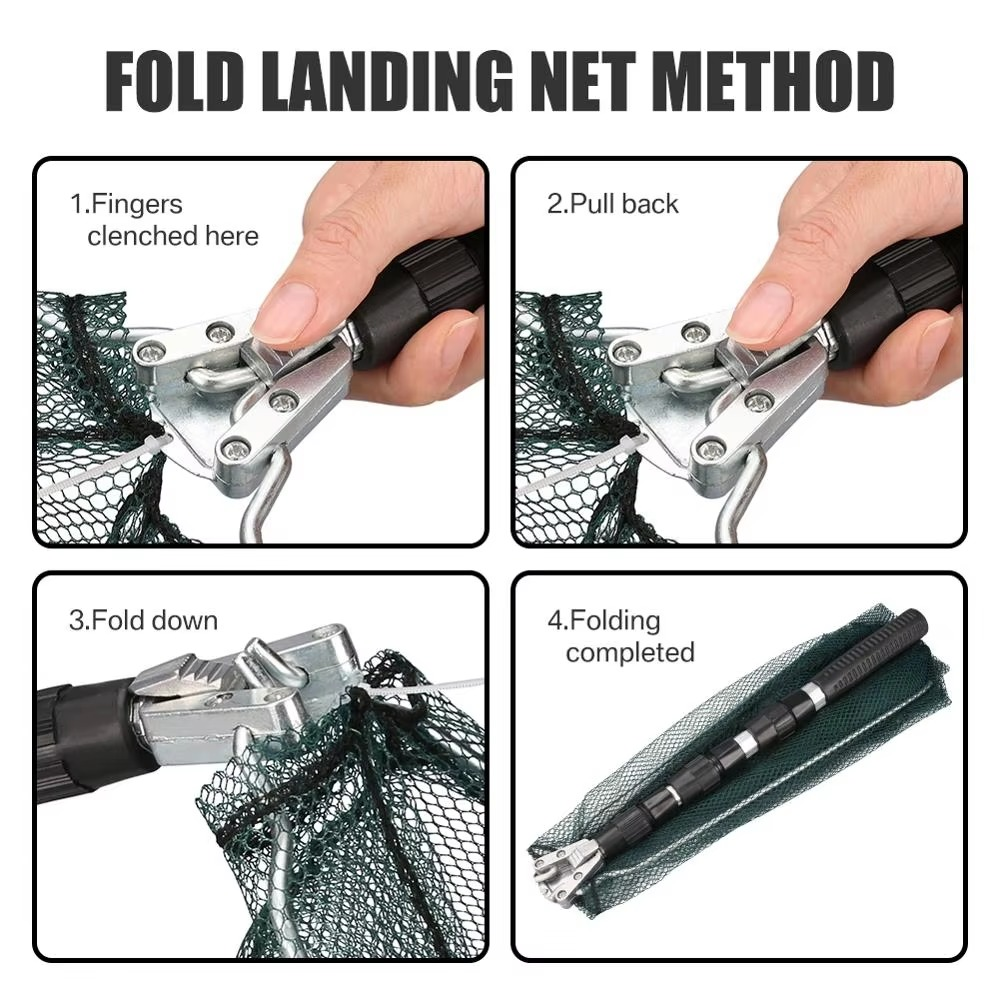 FOLD LANDING NET METHOD

1.Fingers clenched here

2.Pull back

3.Fold down

4.Folding completed