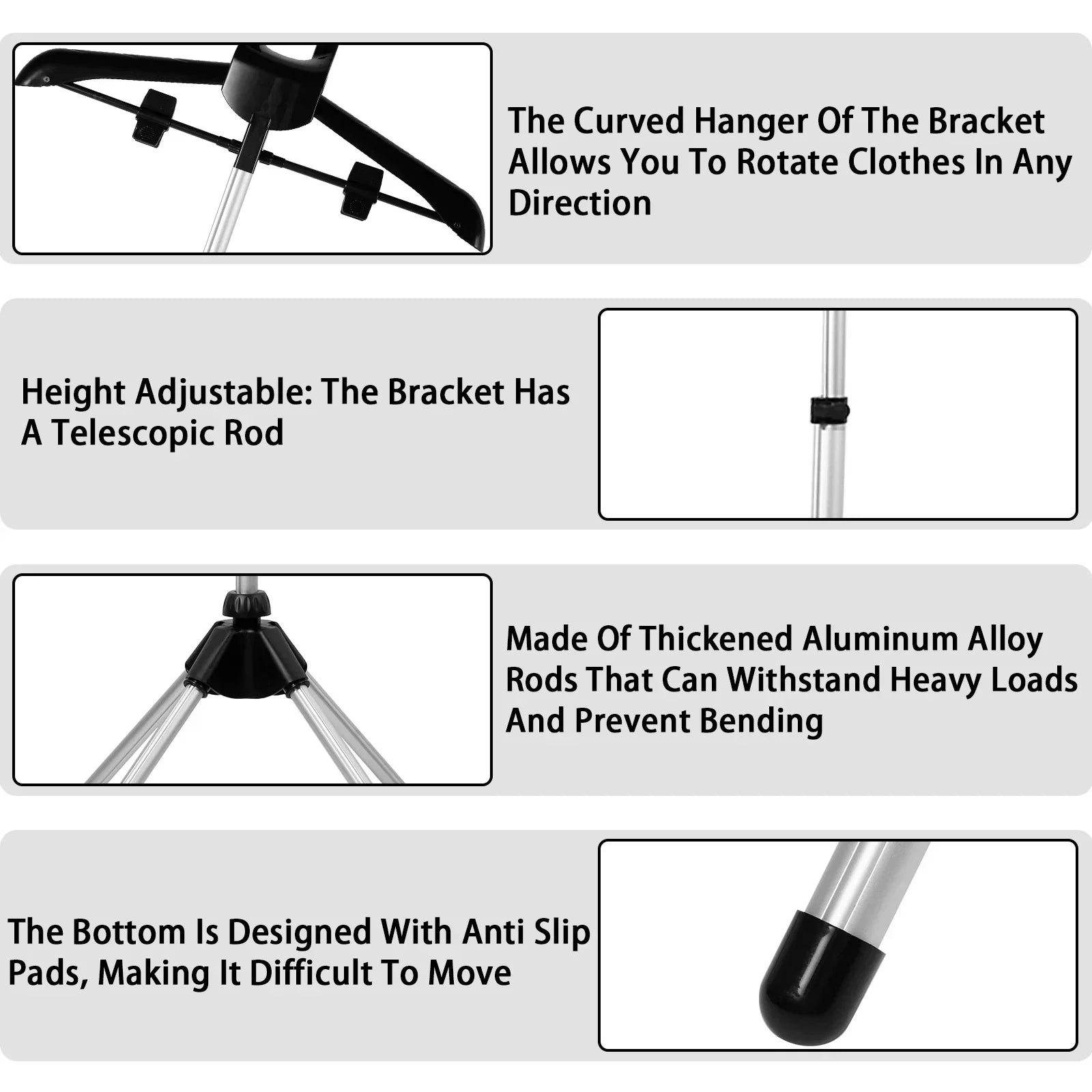 The Curved Hanger Of The Bracket Allows You To Rotate Clothes In Any Direction

Height Adjustable: The Bracket Has A Telescopic Rod

Made Of Thickened Aluminum Alloy Rods That Can Withstand Heavy Loads And Prevent Bending

The Bottom Is Designed With Anti Slip Pads, Making It Difficult To Move