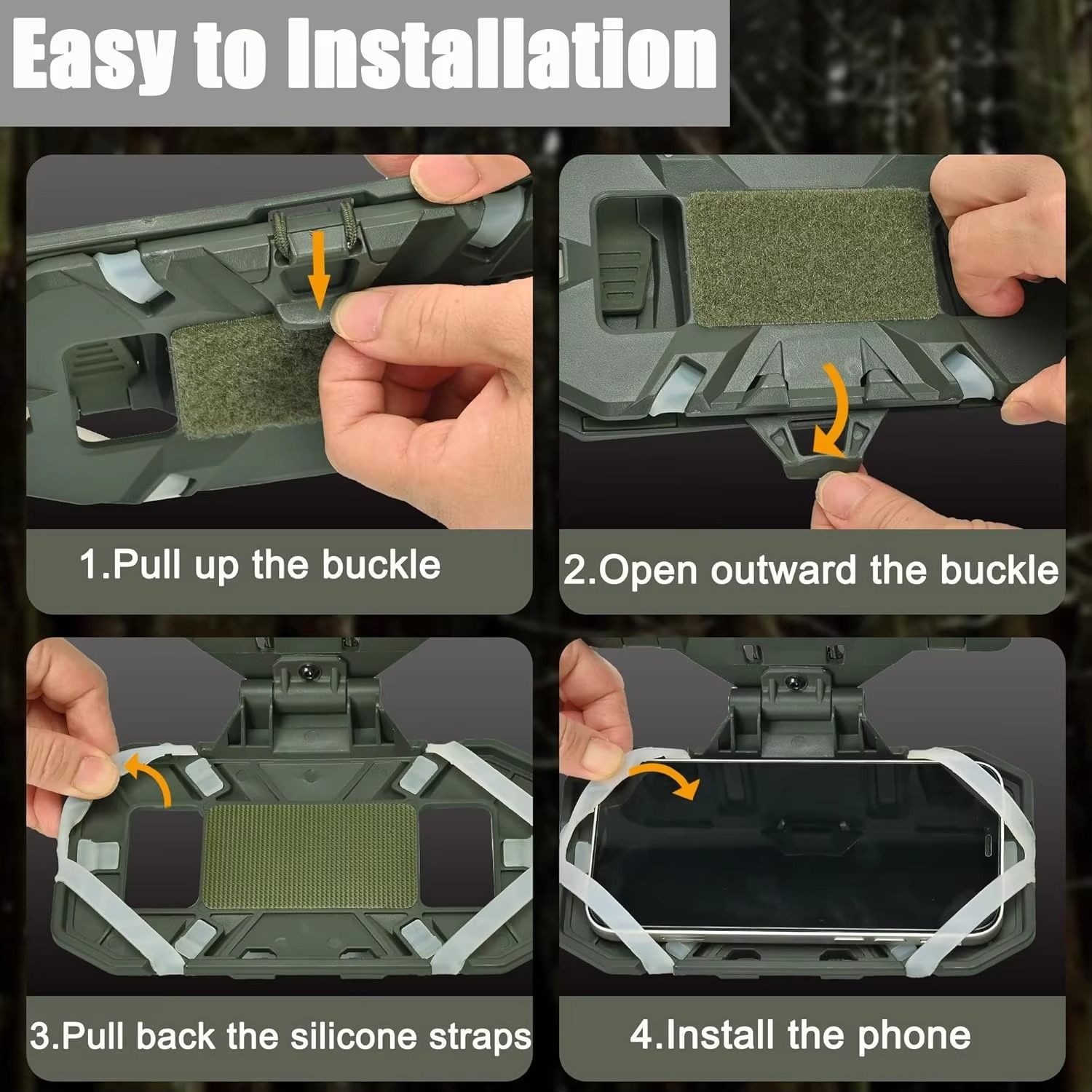 Easy to Installation

1.Pull up the buckle

2.Open outward the buckle

3.Pull back the silicone straps

4.Install the phone