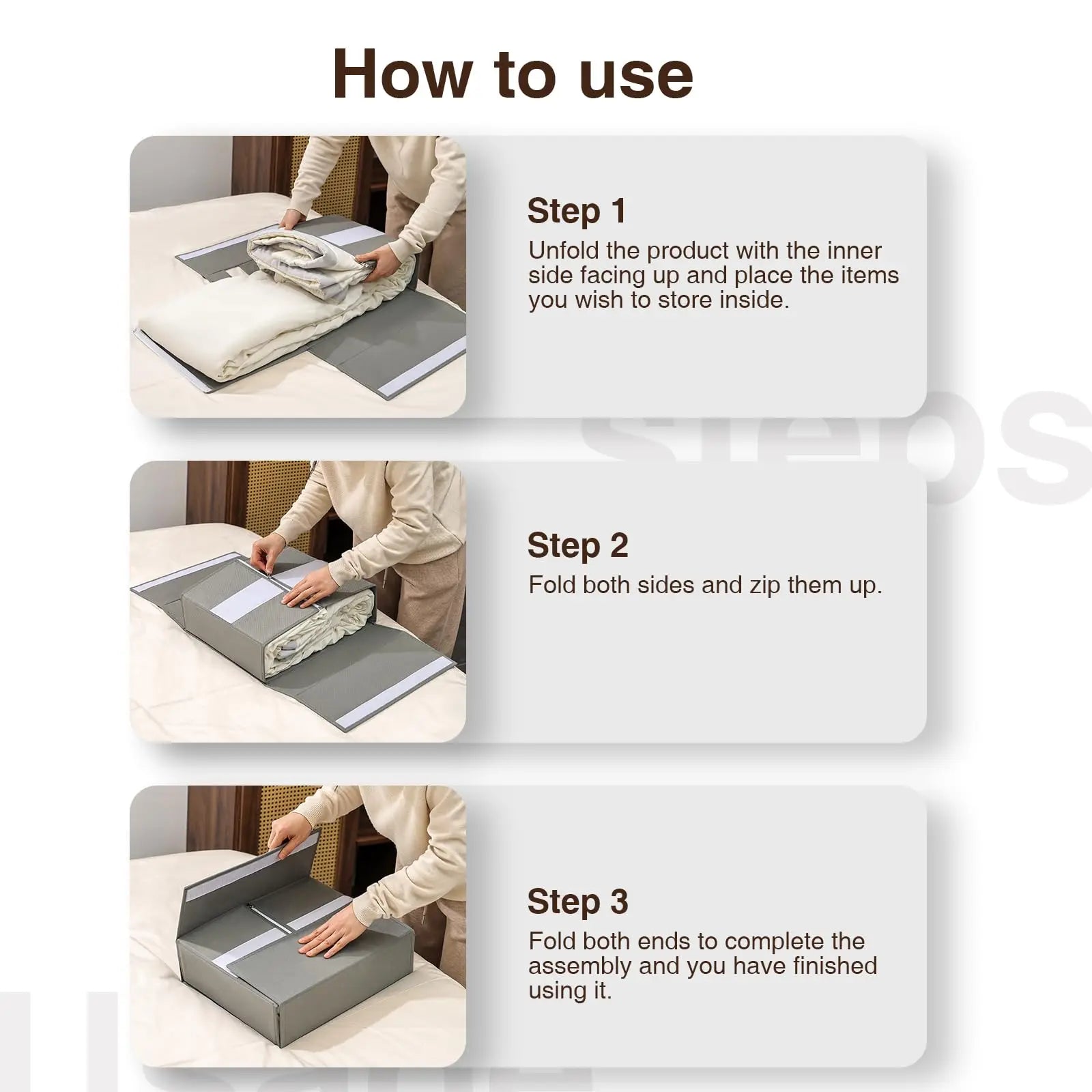 How to use

Step 1
Unfold the product with the inner side facing up and place the items you wish to store inside.

Step 2
Fold both sides and zip them up.

Step 3
Fold both ends to complete the assembly and you have finished using it.