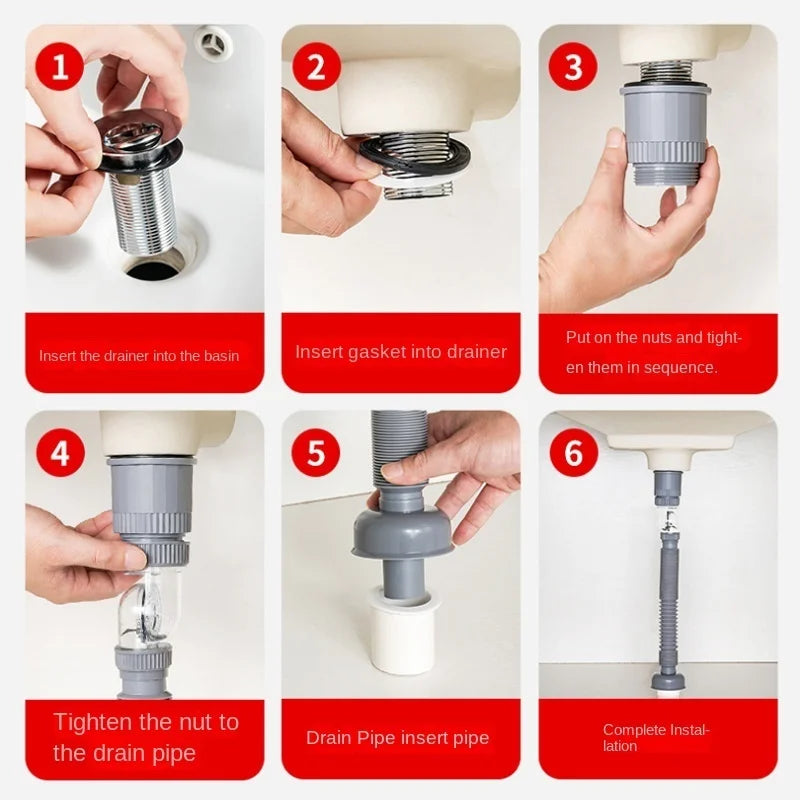 1

Insert the drainer into the basin

2

Insert gasket into drainer

3

Put on the nuts and tighten them in sequence.

4

Tighten the nut to the drain pipe

5

Drain Pipe insert pipe

6

Complete Installation