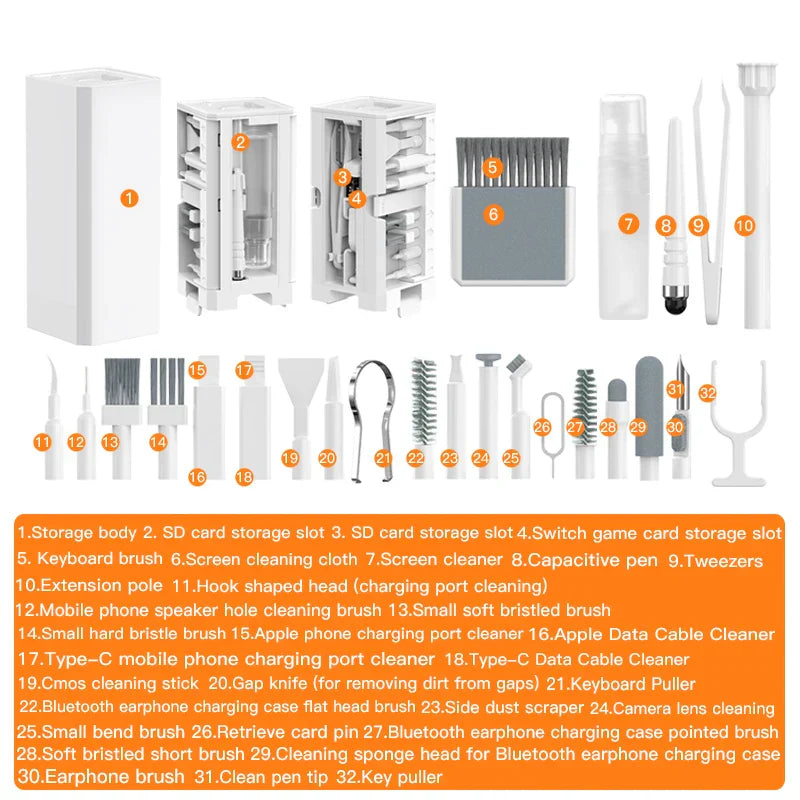 1 2 3 4 5 6 7 8 9 10

11 12 13 14 15 16 17 18 19 20 21 22 23 24 25 26 27 28 29 30 31 32

1.Storage body 2. SD card storage slot 3. SD card storage slot 4.Switch game card storage slot 5. Keyboard brush 6.Screen cleaning cloth 7.Screen cleaner 8.Capacitive pen 9.Tweezers 10.Extension pole 11.Hook shaped head (charging port cleaning) 12.Mobile phone speaker hole cleaning brush 13.Small soft bristled brush 14.Small hard bristle brush 15.Apple phone charging port cleaner 16.Apple Data Cable Cleaner 17.Type-C mobile phone charging port cleaner 18.Type-C Data Cable Cleaner 19.Cmos cleaning stick 20.Gap knife (for removing dirt from gaps) 21.Keyboard Puller 22.Bluetooth earphone charging case flat head brush 23.Side dust scraper 24.Camera lens cleaning 25.Small bend brush 26.Retrieve card pin 27.Bluetooth earphone charging case pointed brush 28.Soft bristled short brush 29.Cleaning sponge head for Bluetooth earphone charging case 30.Earphone brush 31.Clean pen tip 32.Key puller